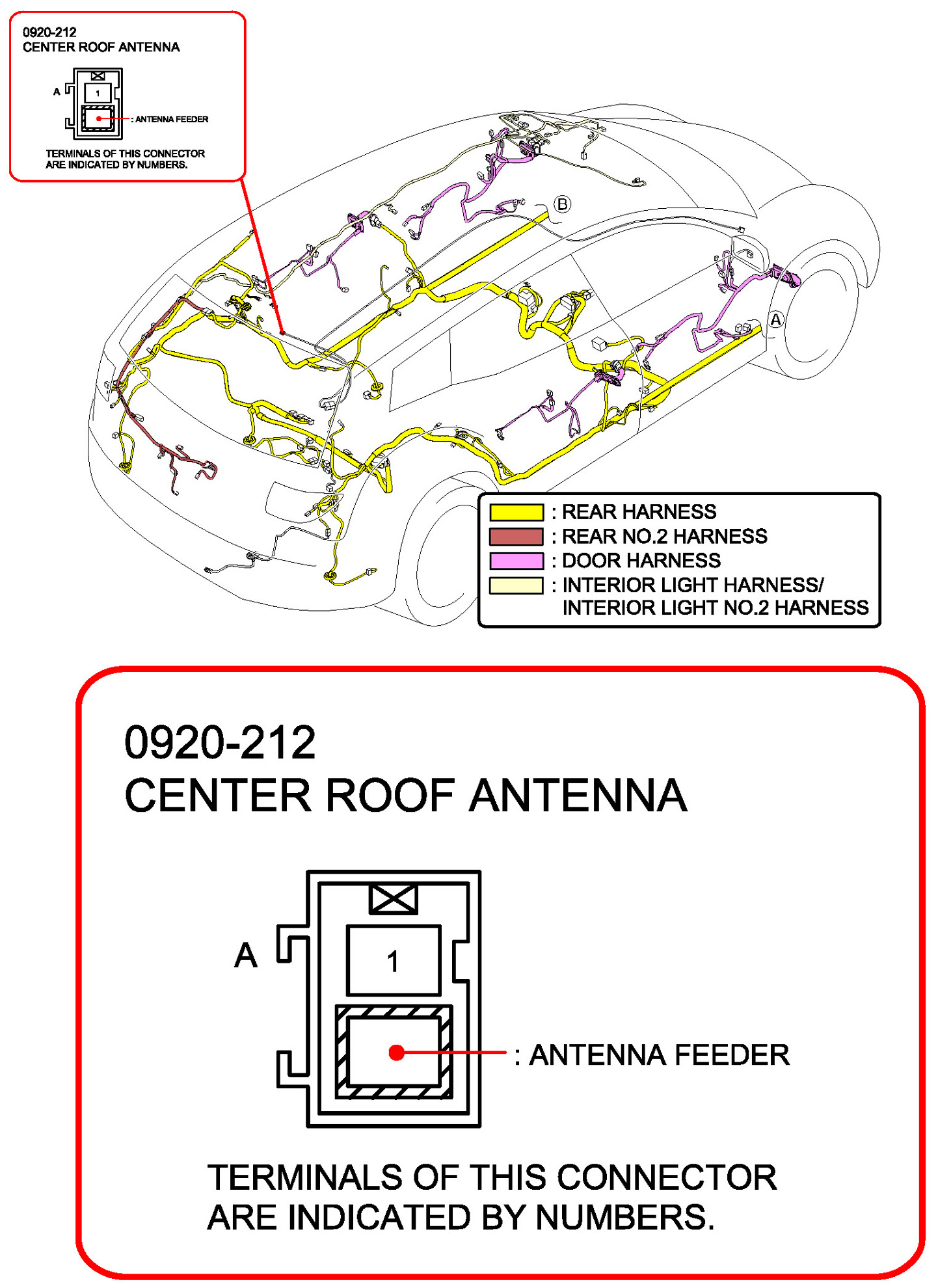 0920-212
CENTER ROOF ANTENNA

A

1

: ANTENNA FEEDER

TERMINALS OF THIS CONNECTOR ARE INDICATED BY NUMBERS.

B

A

: REAR HARNESS
: REAR NO.2 HARNESS
: DOOR HARNESS
: INTERIOR LIGHT HARNESS/ INTERIOR LIGHT NO.2 HARNESS

0920-212
CENTER ROOF ANTENNA

A

1

: ANTENNA FEEDER

TERMINALS OF THIS CONNECTOR ARE INDICATED BY NUMBERS.