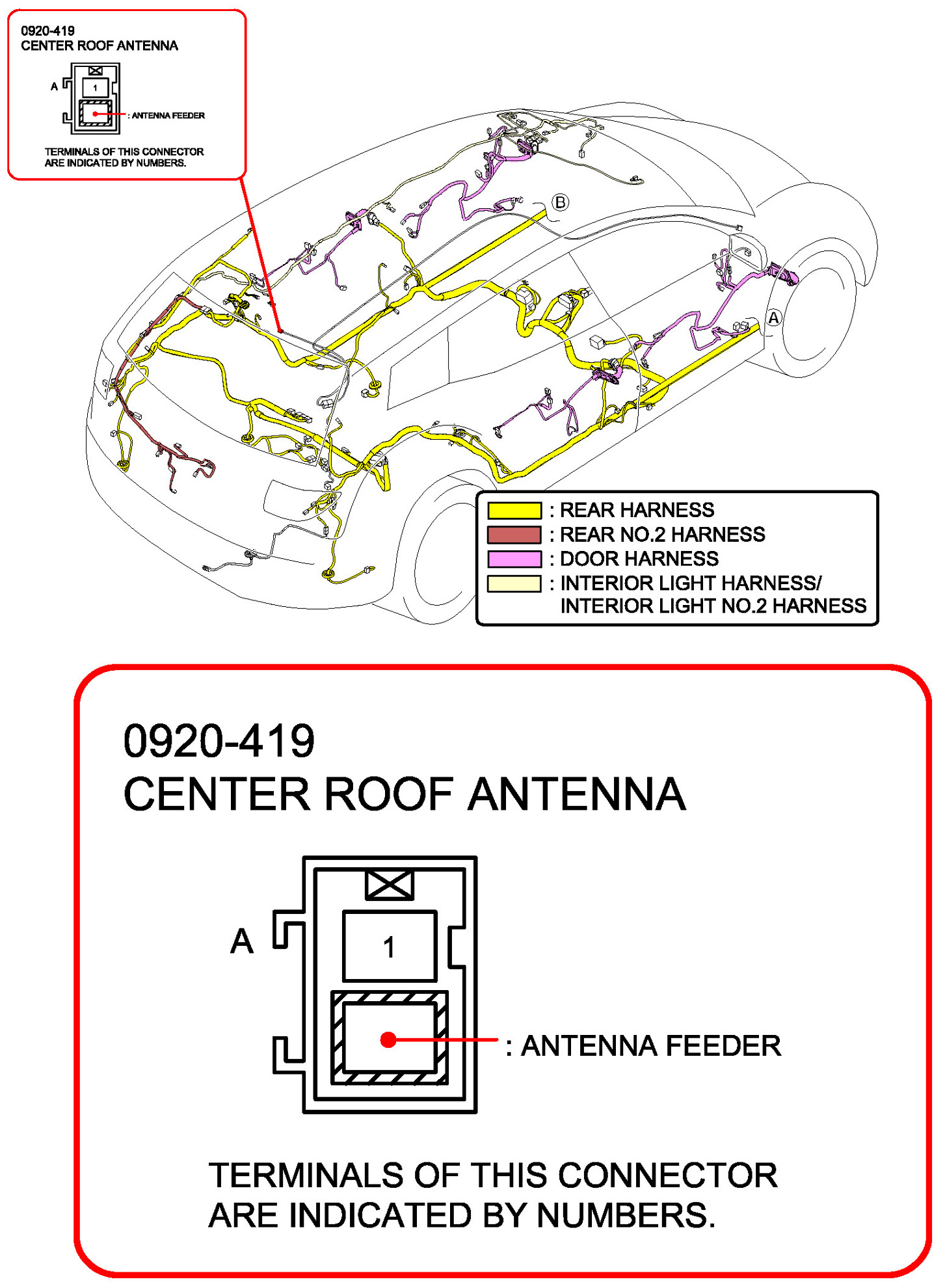 0920-419
CENTER ROOF ANTENNA

A

1

: ANTENNA FEEDER

TERMINALS OF THIS CONNECTOR ARE INDICATED BY NUMBERS.

B

A

: REAR HARNESS
: REAR NO.2 HARNESS
: DOOR HARNESS
: INTERIOR LIGHT HARNESS/ INTERIOR LIGHT NO.2 HARNESS

0920-419
CENTER ROOF ANTENNA

A

1

: ANTENNA FEEDER

TERMINALS OF THIS CONNECTOR ARE INDICATED BY NUMBERS.