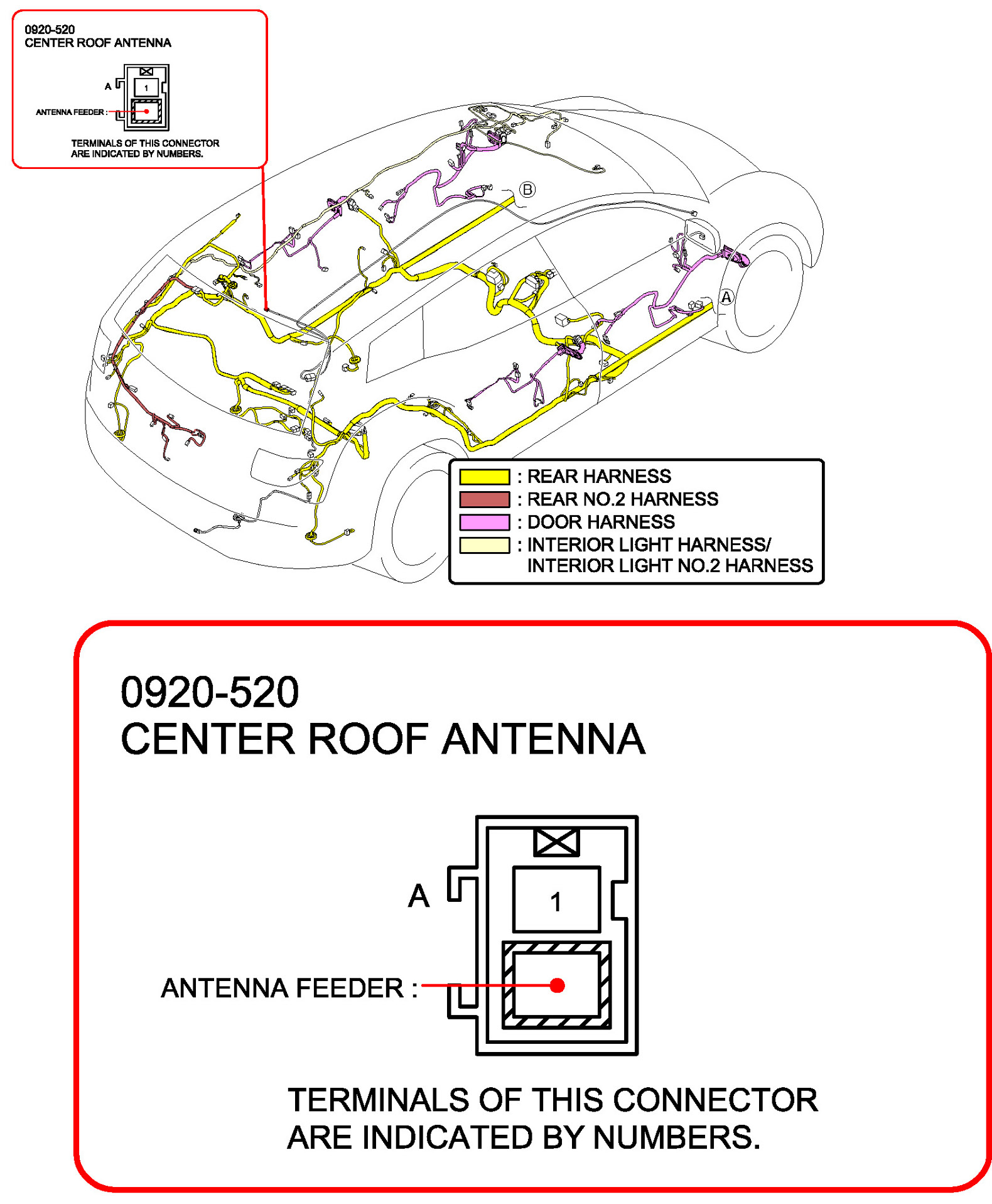 0920-520
CENTER ROOF ANTENNA

A

1

ANTENNA FEEDER :

TERMINALS OF THIS CONNECTOR ARE INDICATED BY NUMBERS.

B

A

: REAR HARNESS
: REAR NO.2 HARNESS
: DOOR HARNESS
: INTERIOR LIGHT HARNESS/ INTERIOR LIGHT NO.2 HARNESS

0920-520
CENTER ROOF ANTENNA

A

1

ANTENNA FEEDER :

TERMINALS OF THIS CONNECTOR ARE INDICATED BY NUMBERS.