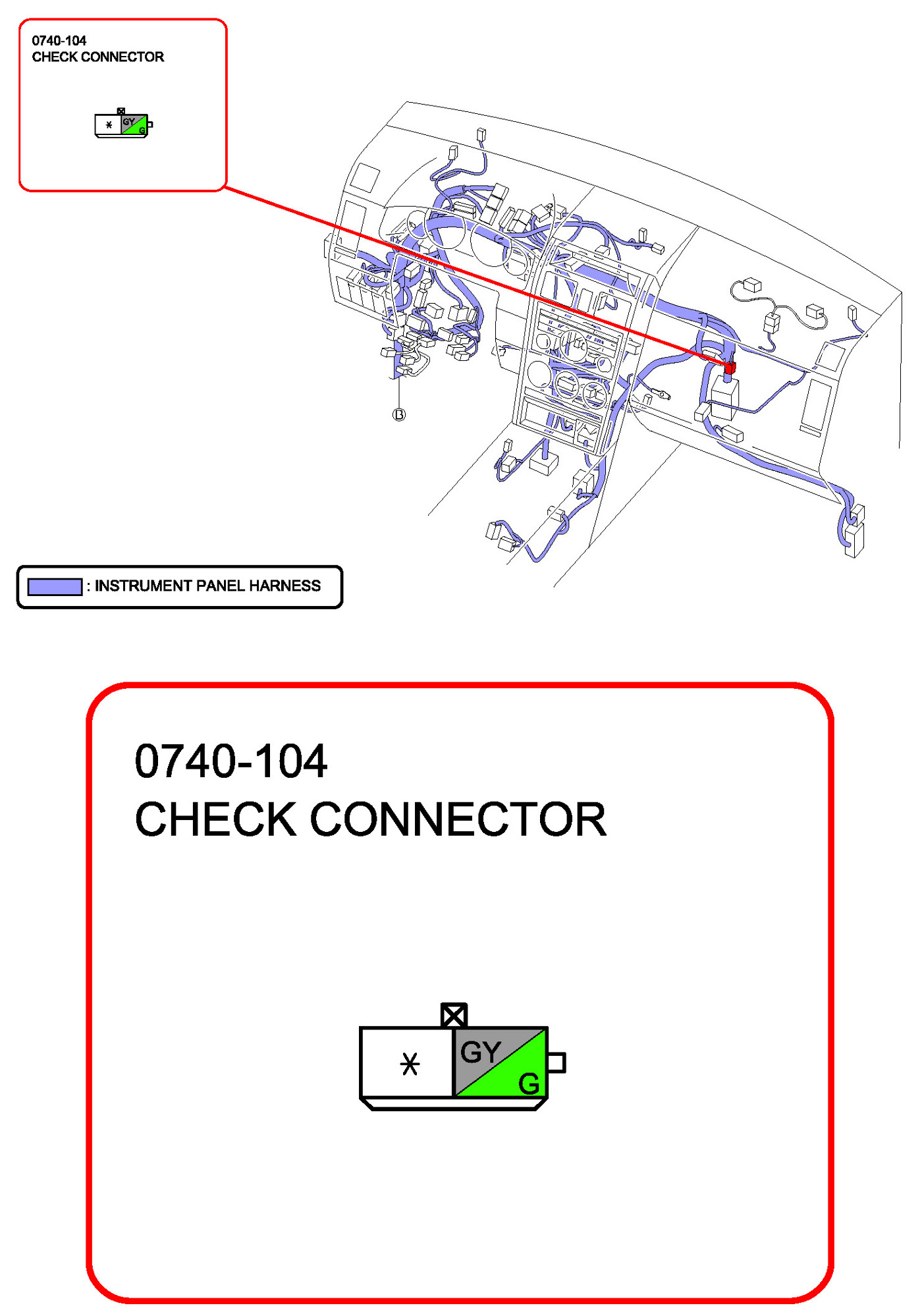 0740-104
CHECK CONNECTOR

*
GY
G

B

: INSTRUMENT PANEL HARNESS

0740-104
CHECK CONNECTOR

*
GY
G