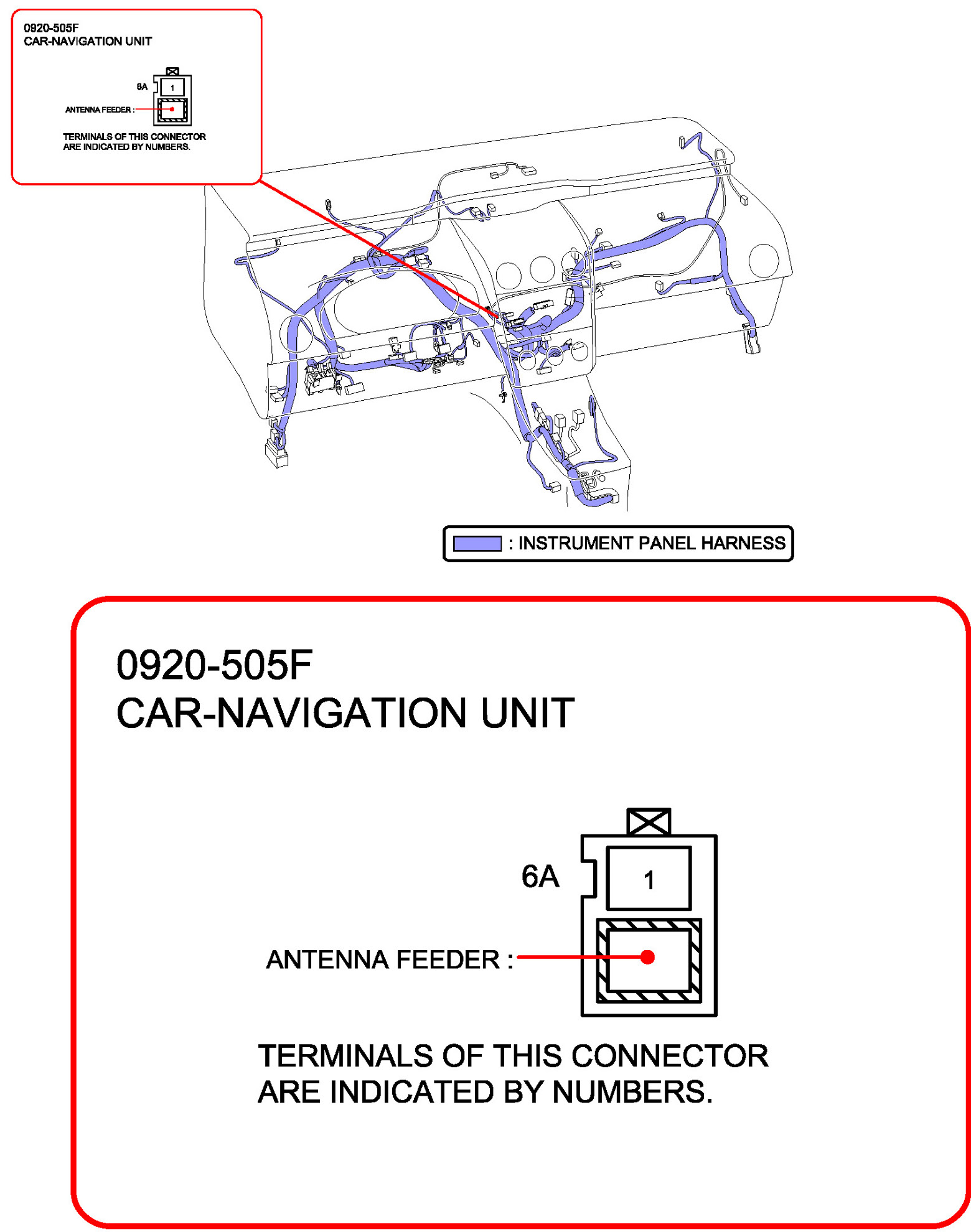 0920-505F
CAR-NAVIGATION UNIT

6A
1
ANTENNA FEEDER :

TERMINALS OF THIS CONNECTOR ARE INDICATED BY NUMBERS.

: INSTRUMENT PANEL HARNESS

0920-505F
CAR-NAVIGATION UNIT

6A
1
ANTENNA FEEDER :

TERMINALS OF THIS CONNECTOR ARE INDICATED BY NUMBERS.