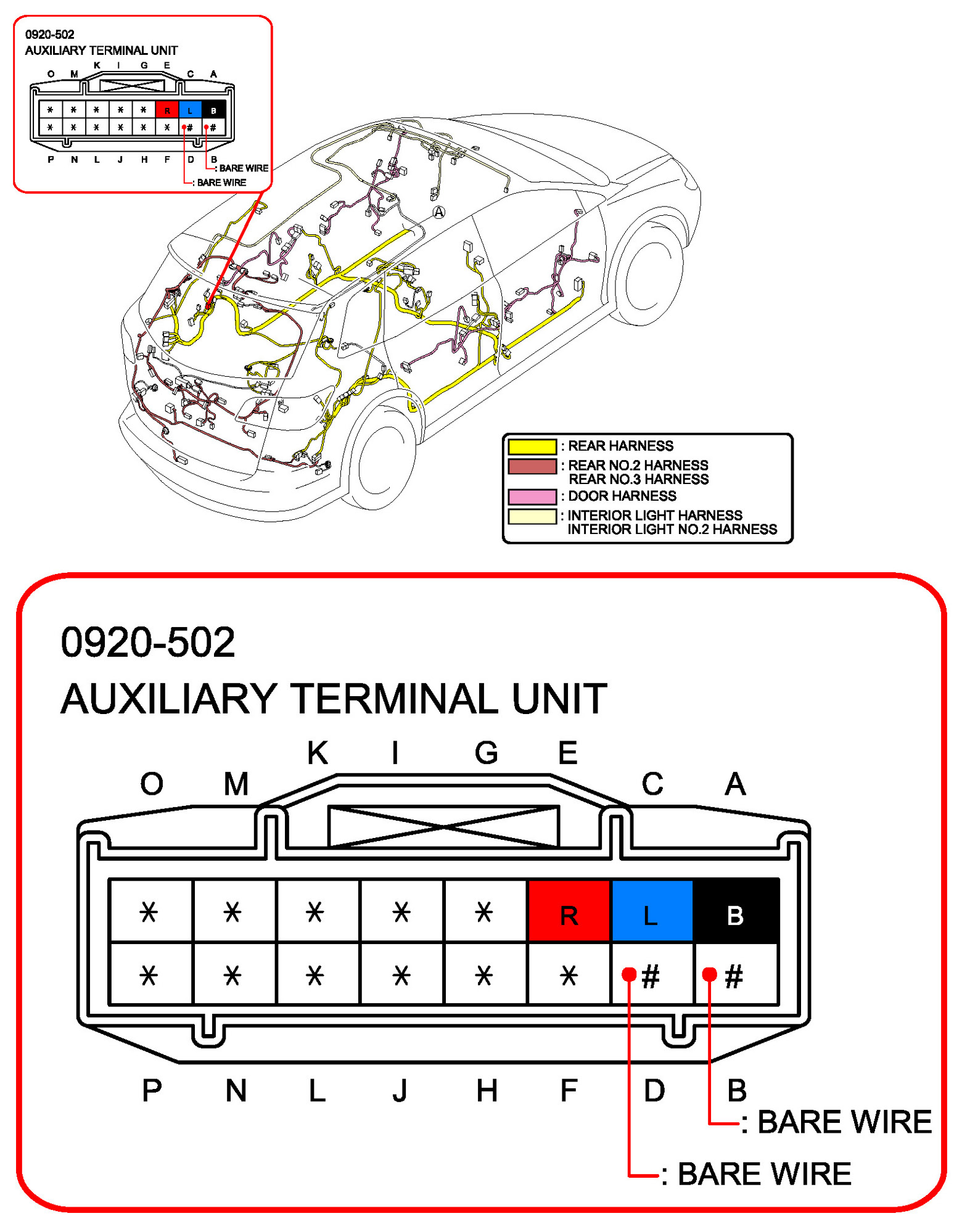 0920-502
AUXILIARY TERMINAL UNIT

K I G E
O M C A

| * | * | * | * | * | R | L | B |
|---|---|---|---|---|---|---|---|
| * | * | * | * | * | * | # | # |

P N L J H F D B
: BARE WIRE
: BARE WIRE

A

: REAR HARNESS
: REAR NO.2 HARNESS
REAR NO.3 HARNESS
: DOOR HARNESS
: INTERIOR LIGHT HARNESS
INTERIOR LIGHT NO.2 HARNESS

0920-502
AUXILIARY TERMINAL UNIT

K I G E
O M C A

| * | * | * | * | * | R | L | B |
|---|---|---|---|---|---|---|---|
| * | * | * | * | * | * | # | # |

P N L J H F D B
: BARE WIRE
: BARE WIRE