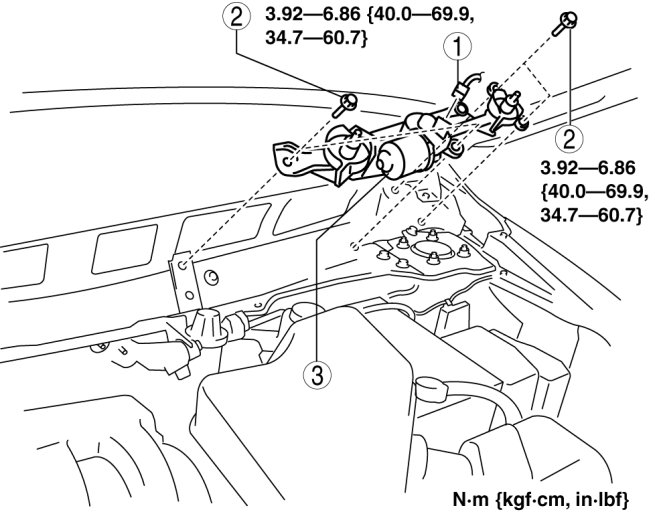 2

3.92—6.86 {40.0—69.9, 34.7—60.7}

1

2

3.92—6.86 {40.0—69.9, 34.7—60.7}

3

N·m {kgf·cm, in·lbf}