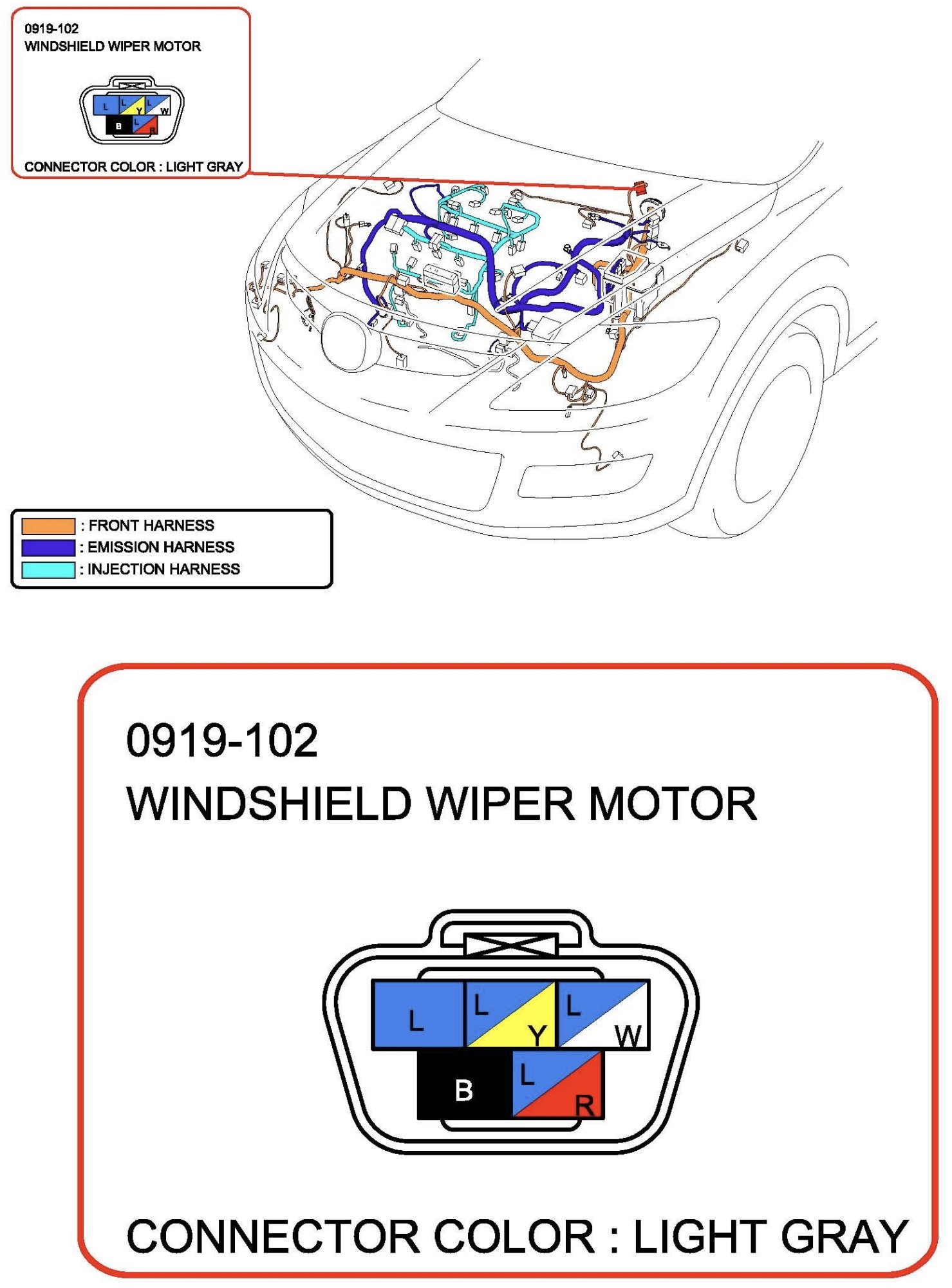 0919-102
WINDSHIELD WIPER MOTOR

L
L Y
L W
B
L R

CONNECTOR COLOR : LIGHT GRAY

: FRONT HARNESS
: EMISSION HARNESS
: INJECTION HARNESS

0919-102
WINDSHIELD WIPER MOTOR

L
L Y
L W
B
L R

CONNECTOR COLOR : LIGHT GRAY