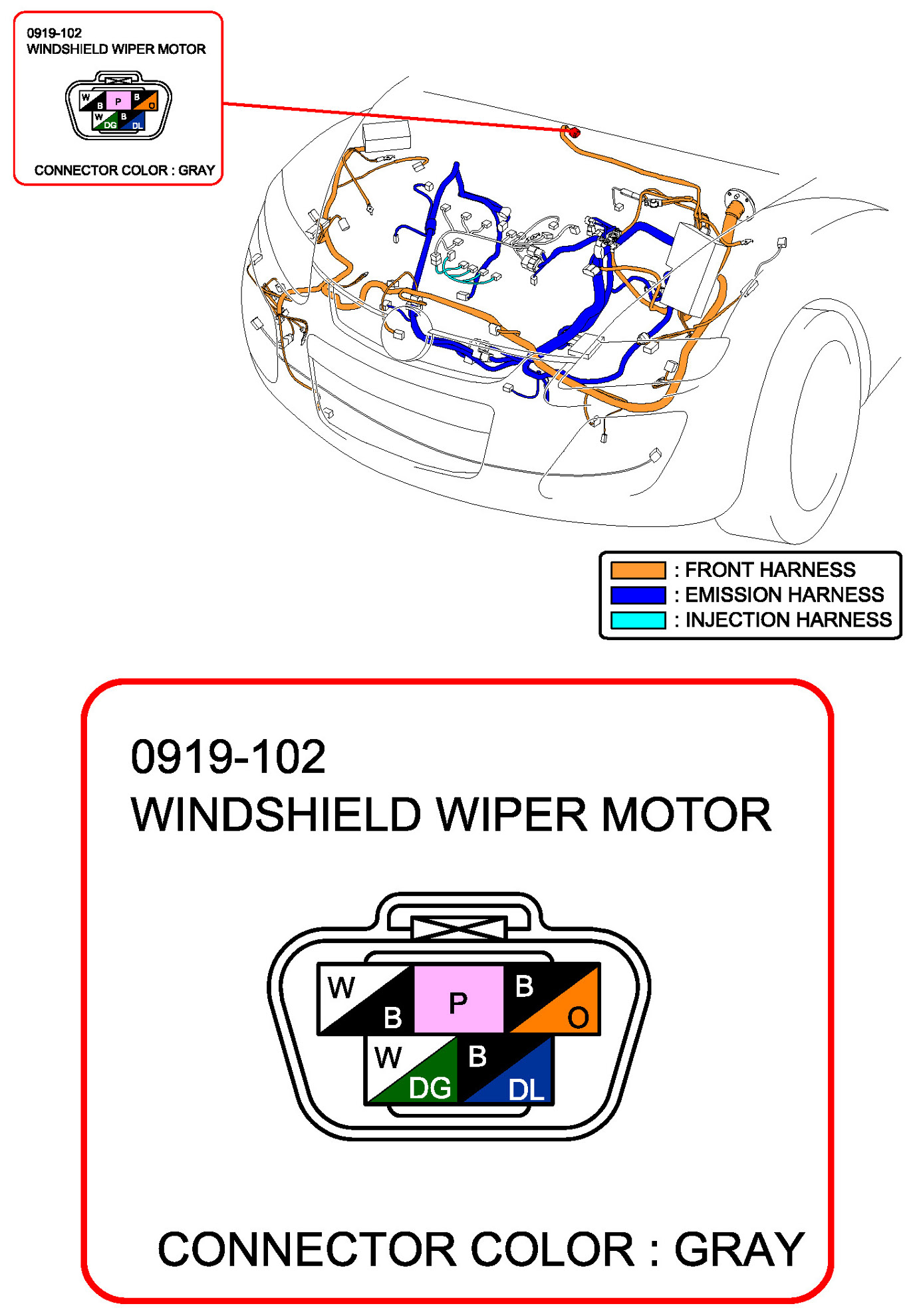 0919-102
WINDSHIELD WIPER MOTOR

W B P B O
W DG B DL

CONNECTOR COLOR : GRAY

: FRONT HARNESS
: EMISSION HARNESS
: INJECTION HARNESS

0919-102
WINDSHIELD WIPER MOTOR

W B P B O
W DG B DL

CONNECTOR COLOR : GRAY