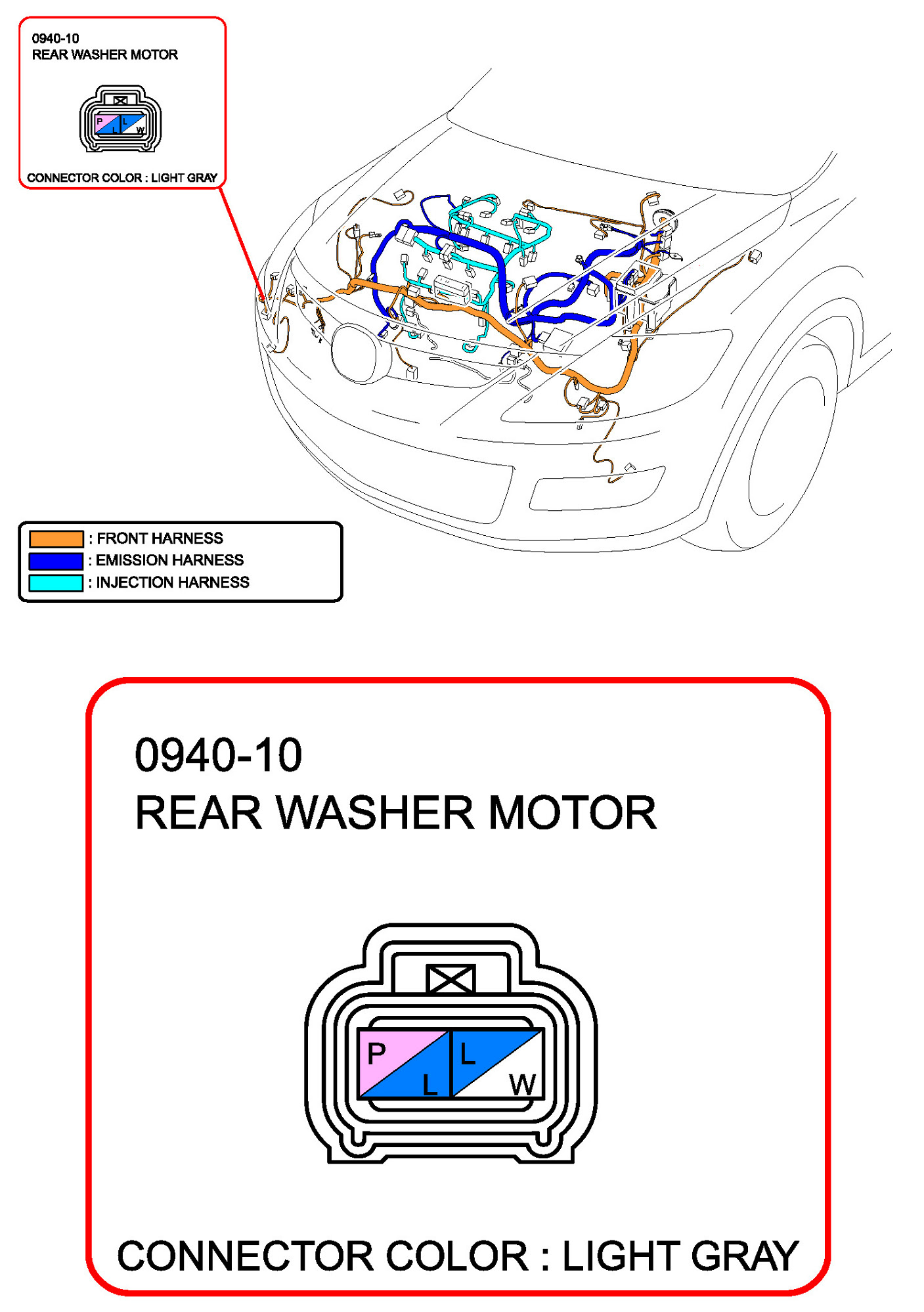 0940-10
REAR WASHER MOTOR

P L L W

CONNECTOR COLOR : LIGHT GRAY

: FRONT HARNESS
: EMISSION HARNESS
: INJECTION HARNESS

0940-10
REAR WASHER MOTOR

P L L W

CONNECTOR COLOR : LIGHT GRAY