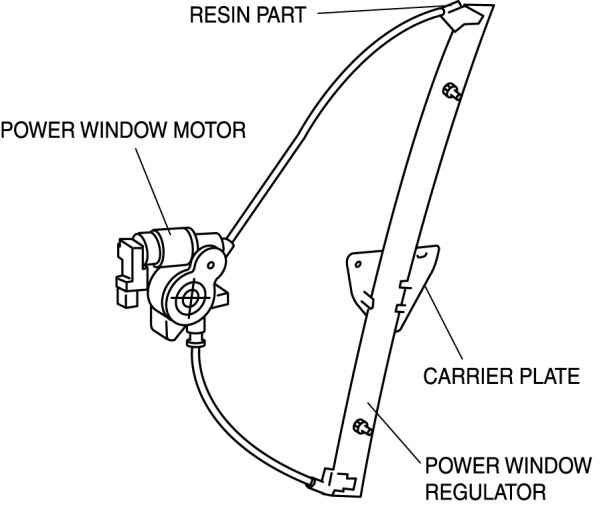 RESIN PART

POWER WINDOW MOTOR

CARRIER PLATE

POWER WINDOW REGULATOR