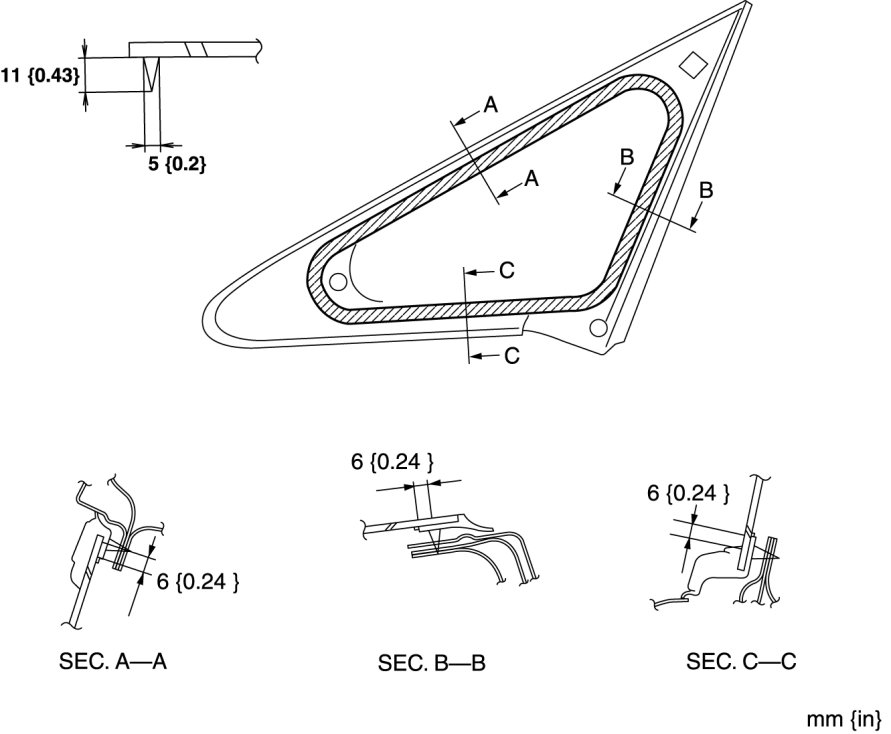 11 {0.43}

5 {0.2}

A

A

B

B

C

C

6 {0.24 }

6 {0.24 }

6 {0.24 }

SEC. A—A

SEC. B—B

SEC. C—C

mm {in}