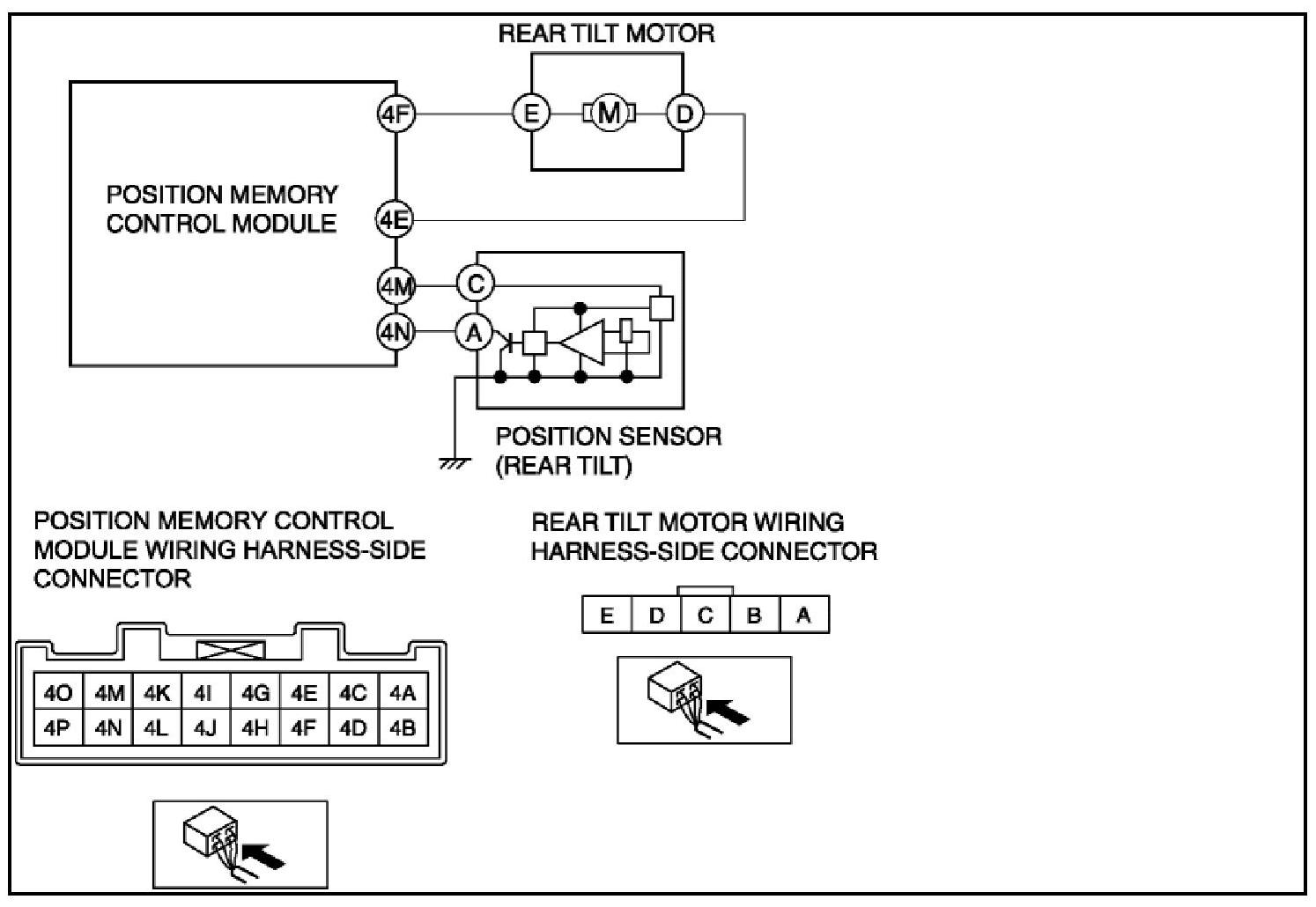 REAR TILT MOTOR

POSITION MEMORY CONTROL MODULE

4F
E
M
D
4E
4M
C
4N
A

POSITION SENSOR (REAR TILT)

POSITION MEMORY CONTROL MODULE WIRING HARNESS-SIDE CONNECTOR

| 4O | 4M | 4K | 4I | 4G | 4E | 4C | 4A |
|---|---|---|---|---|---|---|---|
| 4P | 4N | 4L | 4J | 4H | 4F | 4D | 4B |

REAR TILT MOTOR WIRING HARNESS-SIDE CONNECTOR

| E | D | C | B | A |
|---|---|---|---|---|