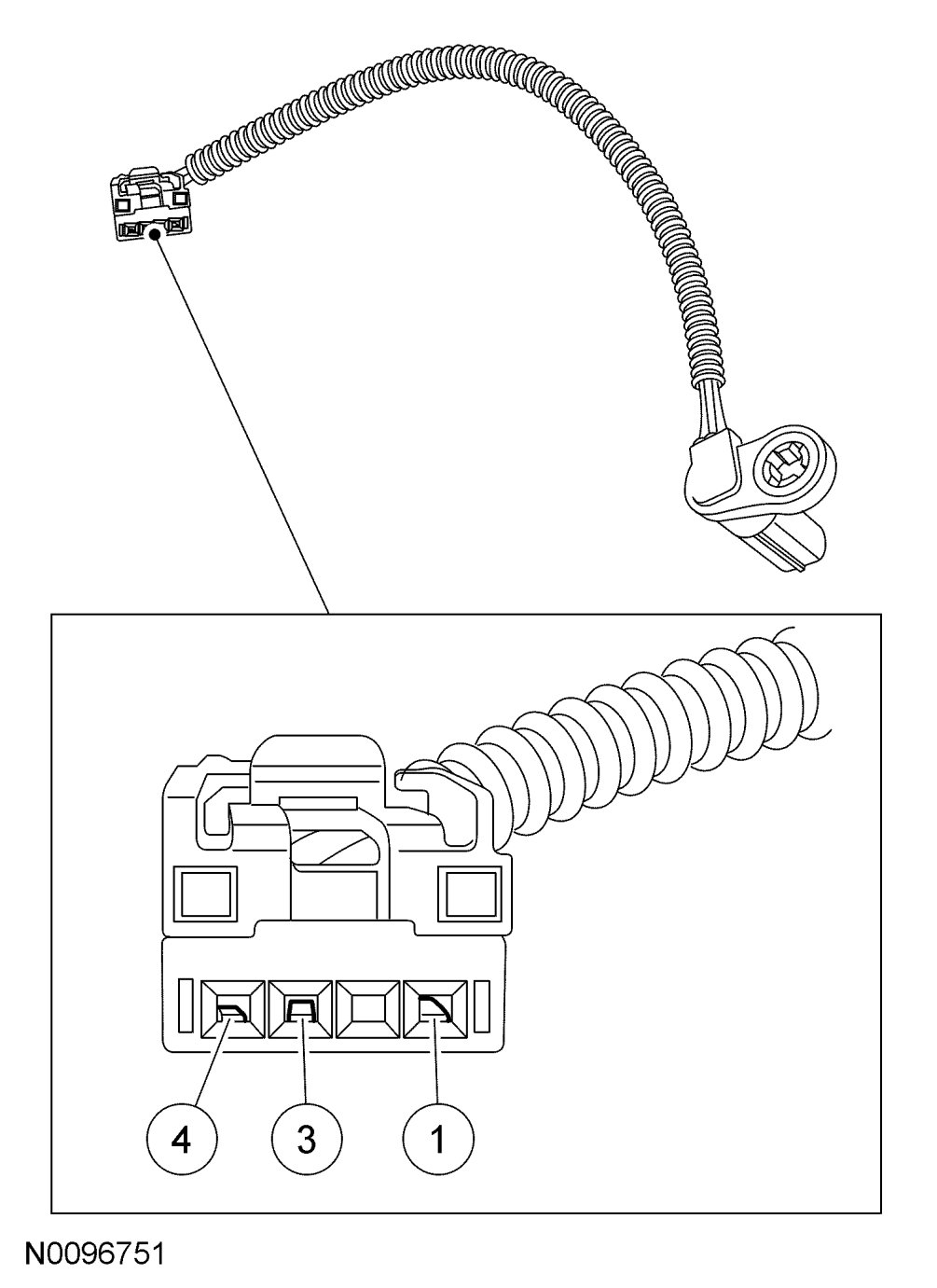 4
3
1

N0096751