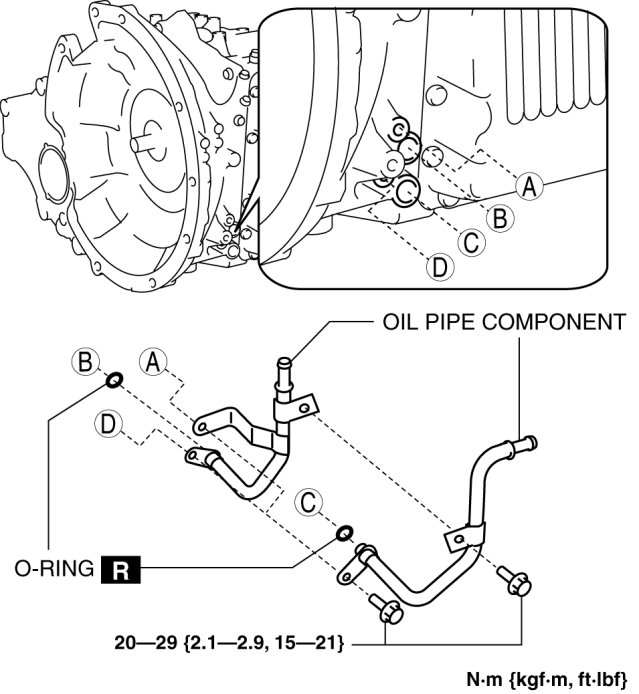 A
B
C
D

OIL PIPE COMPONENT

B
A
D
C

O-RING R

20—29 {2.1—2.9, 15—21}

N·m {kgf·m, ft·lbf}