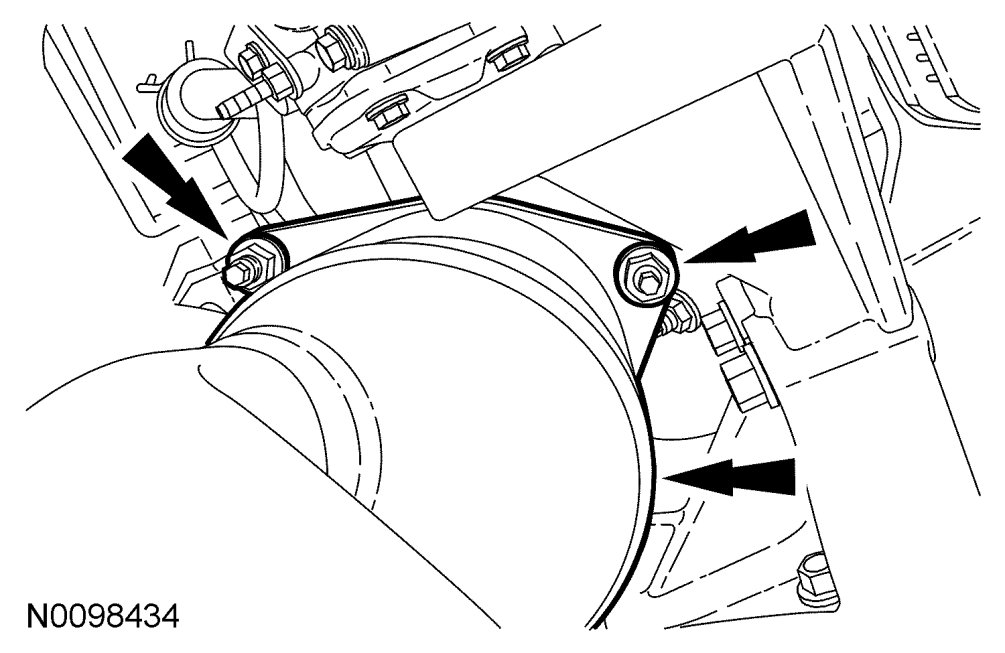 N0098434