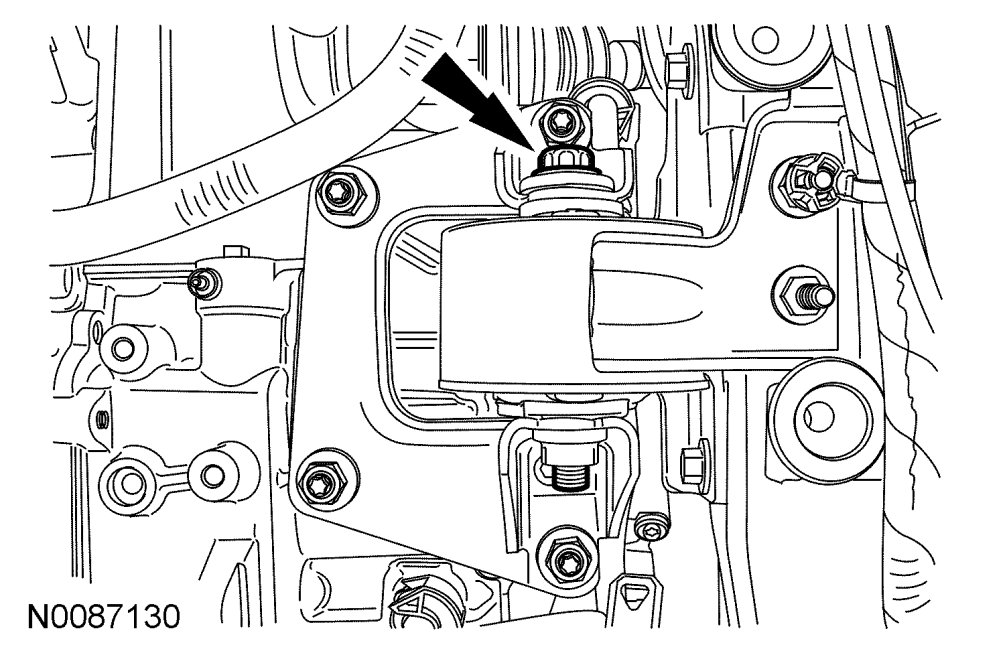 N0087130