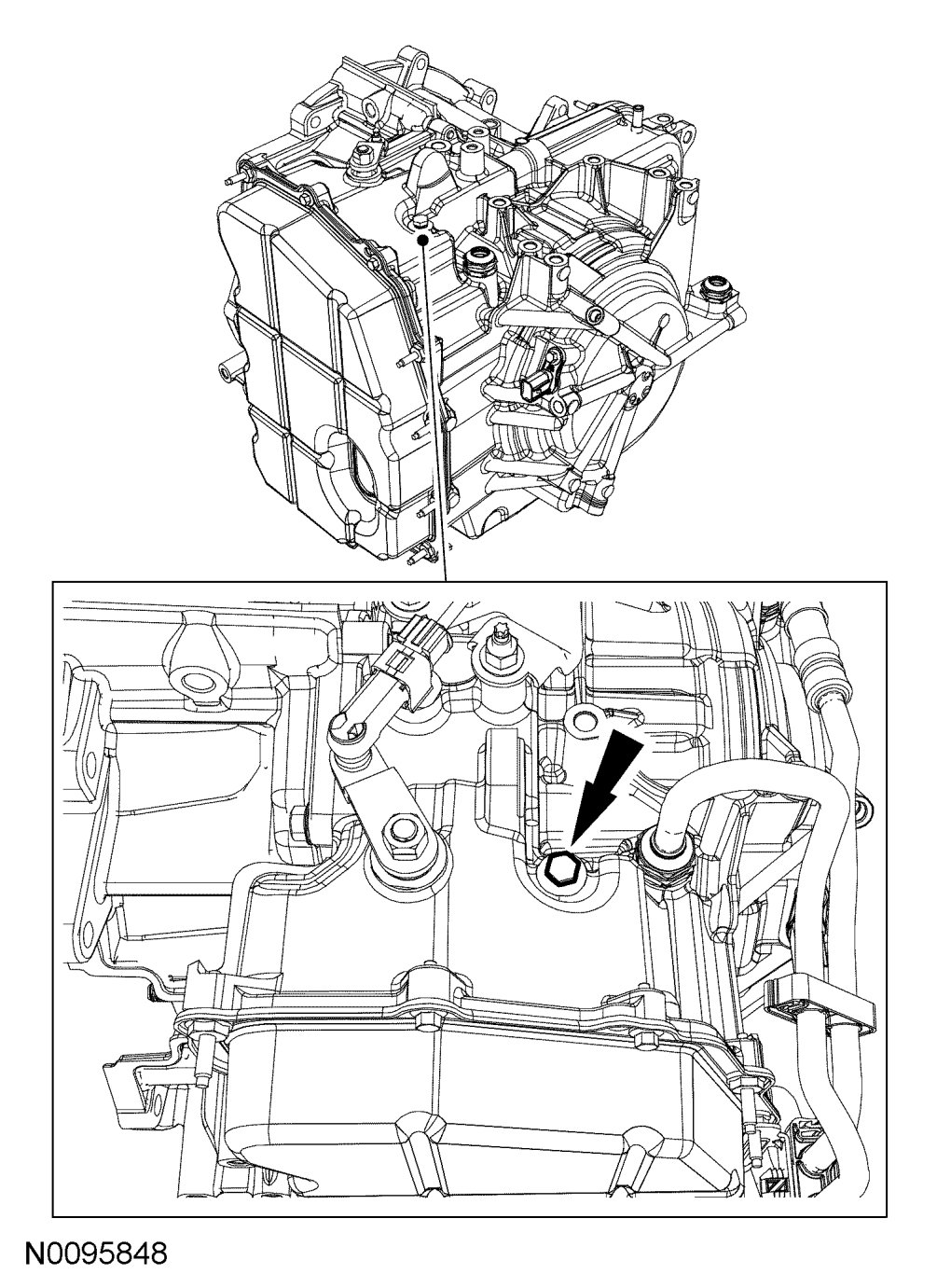 N0095848