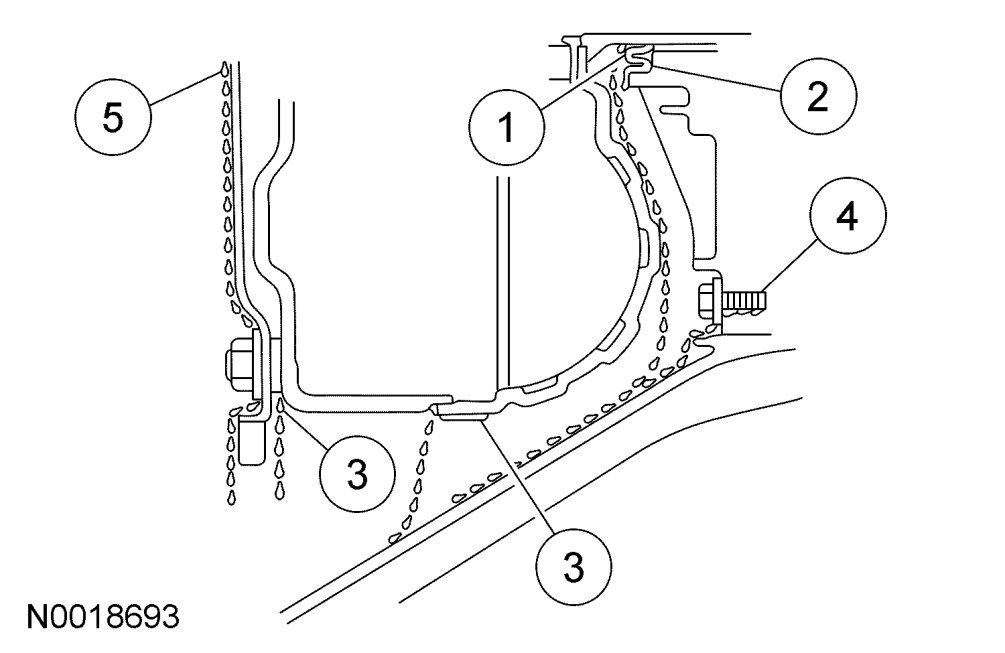 5

1

2

4

3

3

N0018693