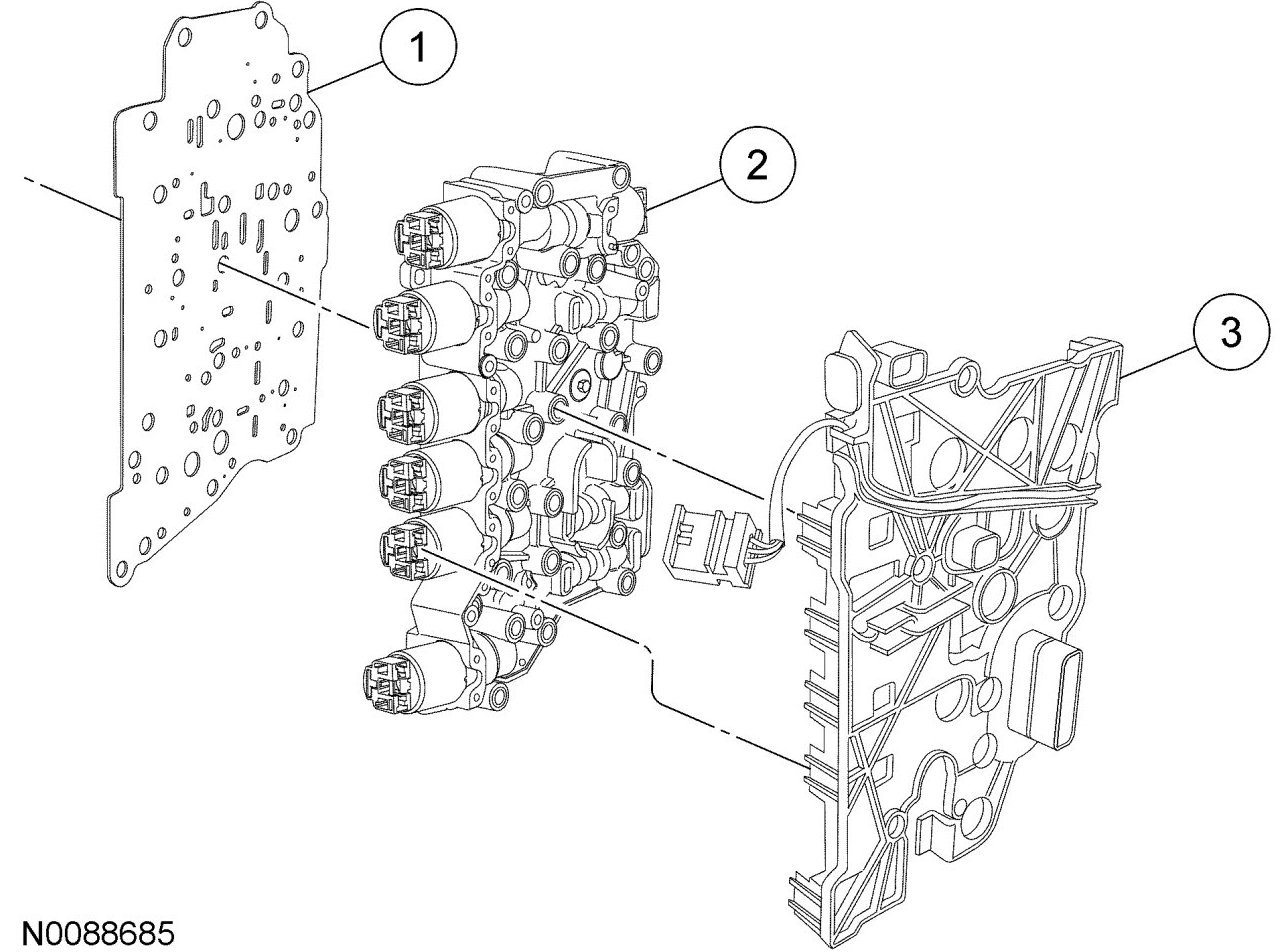 1
2
3
N0088685