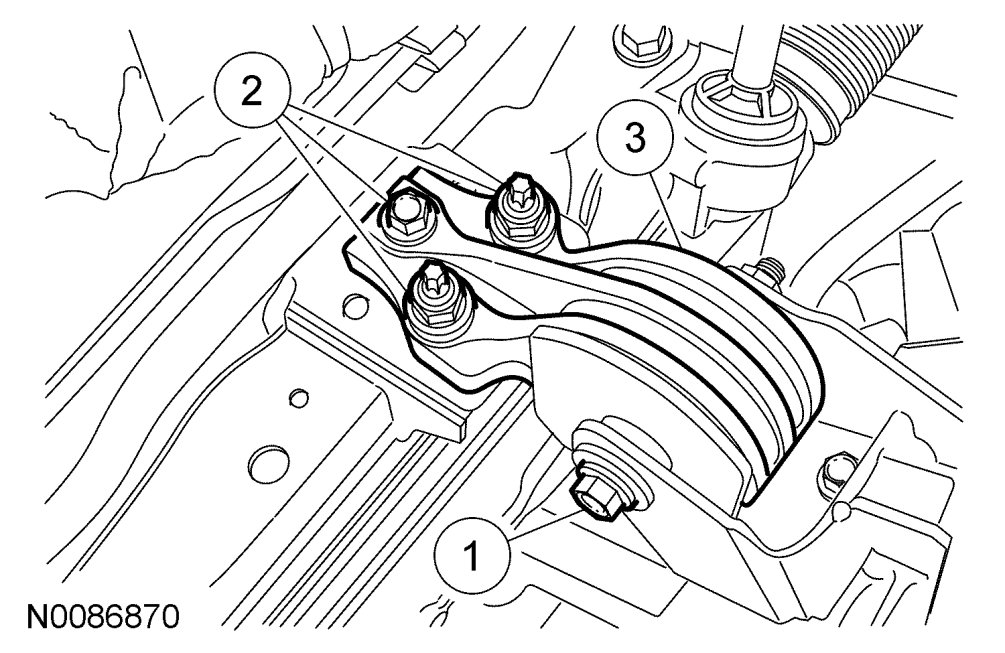 2
3
1
N0086870