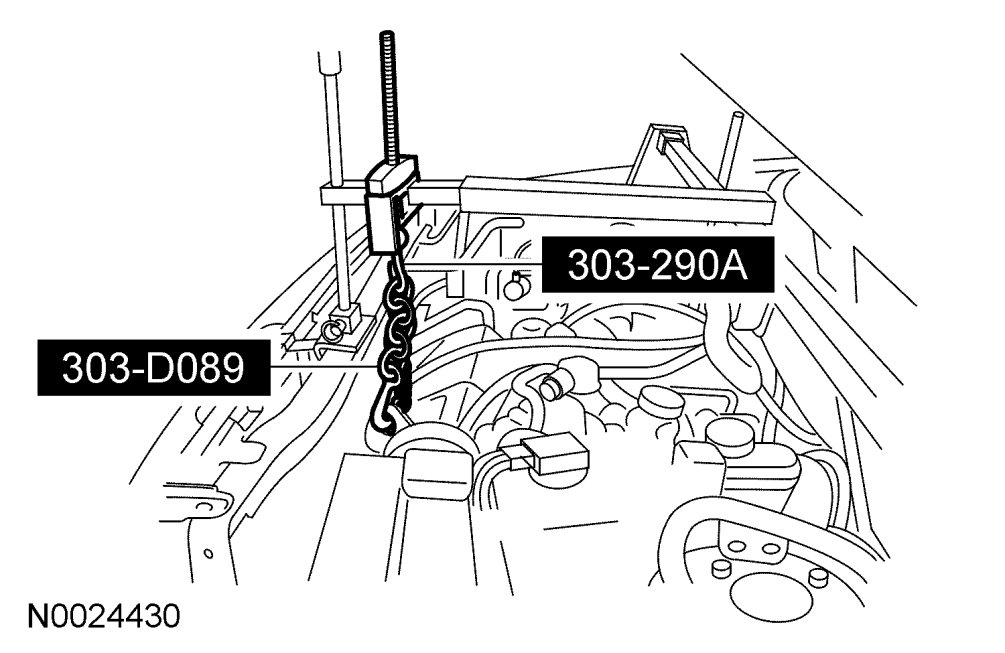 303-290A

303-D089

N0024430