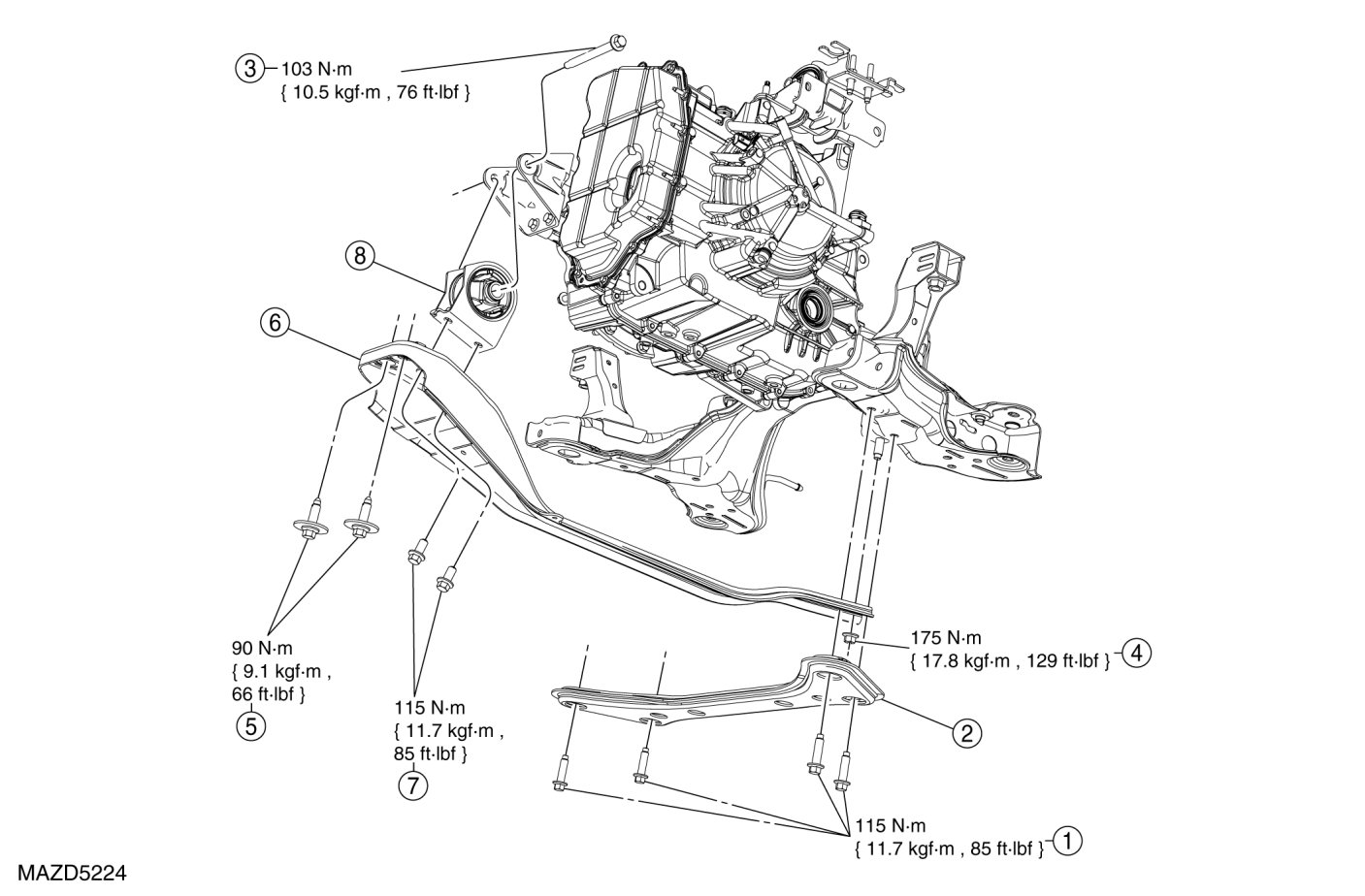 3 103 N·m { 10.5 kgf·m , 76 ft·lbf }

8

6

90 N·m { 9.1 kgf·m , 66 ft·lbf }
5

115 N·m { 11.7 kgf·m , 85 ft·lbf }
7

175 N·m { 17.8 kgf·m , 129 ft·lbf } 4

2

115 N·m { 11.7 kgf·m , 85 ft·lbf } 1

MAZD5224