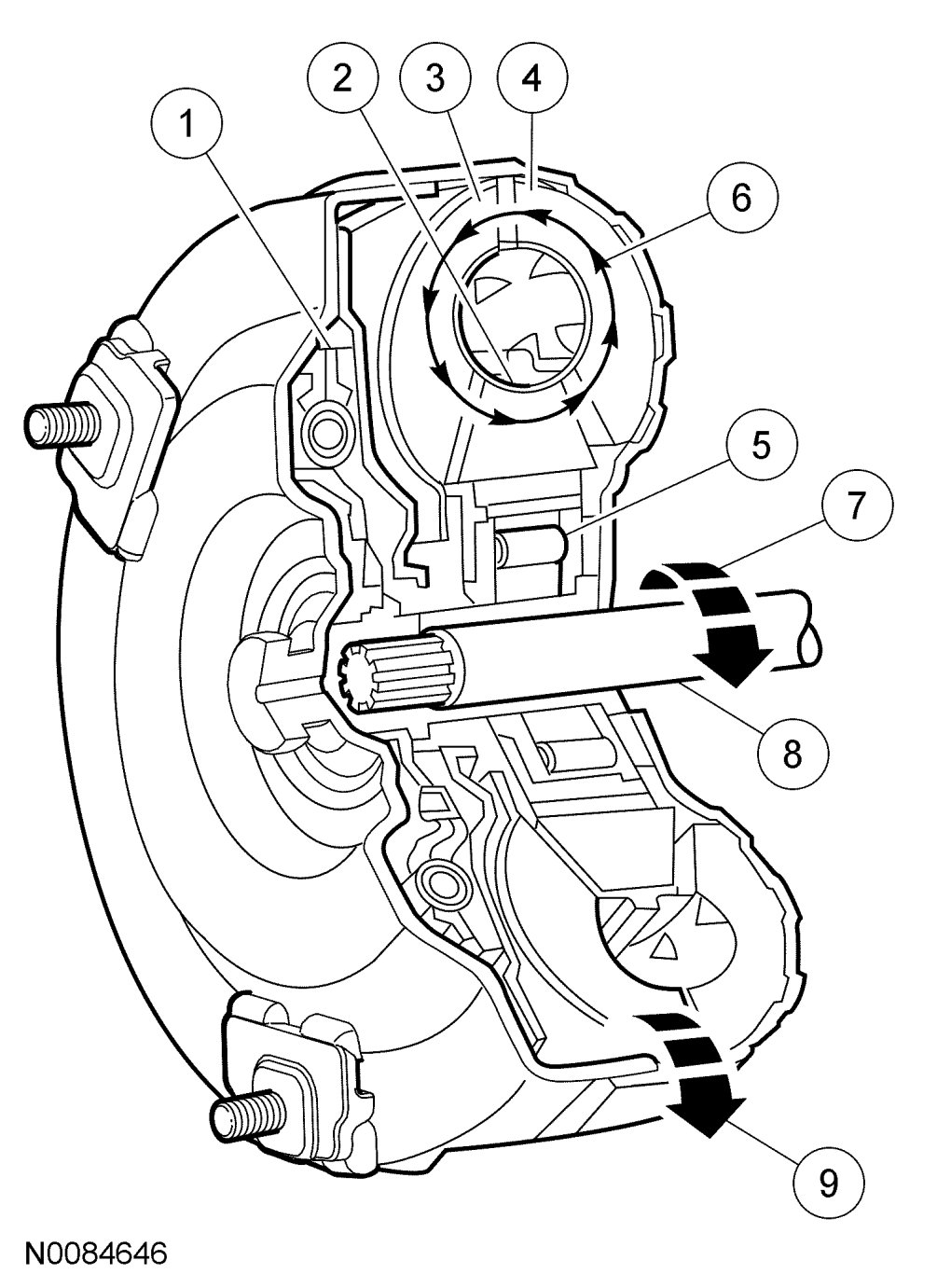 1
2
3
4
6
5
7
8
9
N0084646