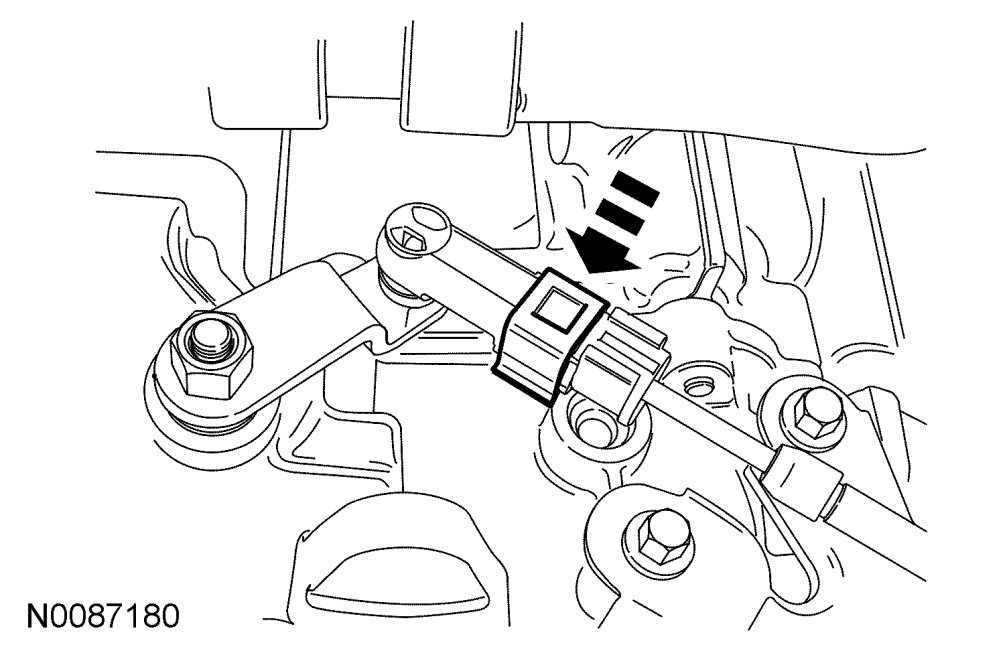 N0087180