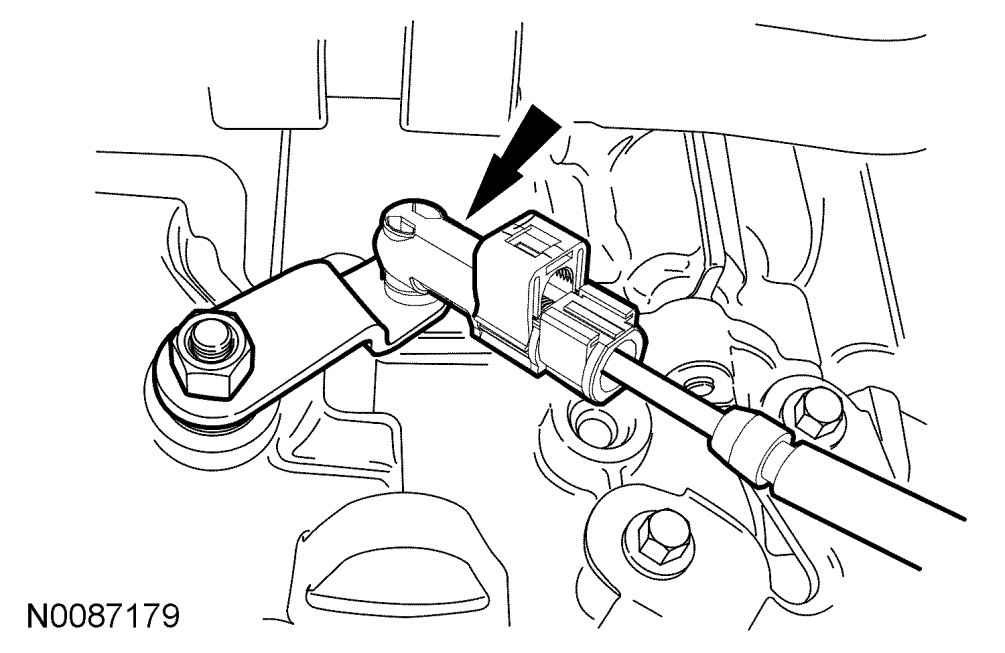 N0087179