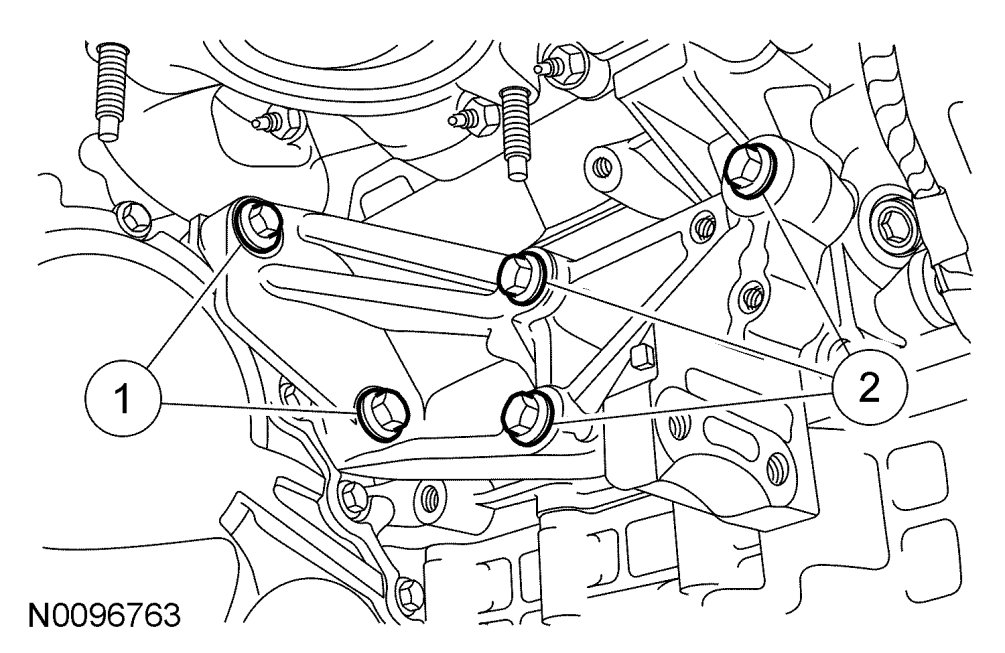 1
2
N0096763