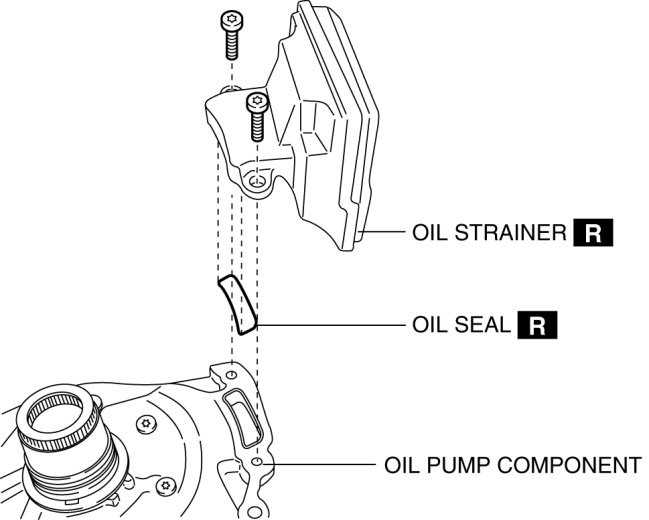 OIL STRAINER R

OIL SEAL R

OIL PUMP COMPONENT