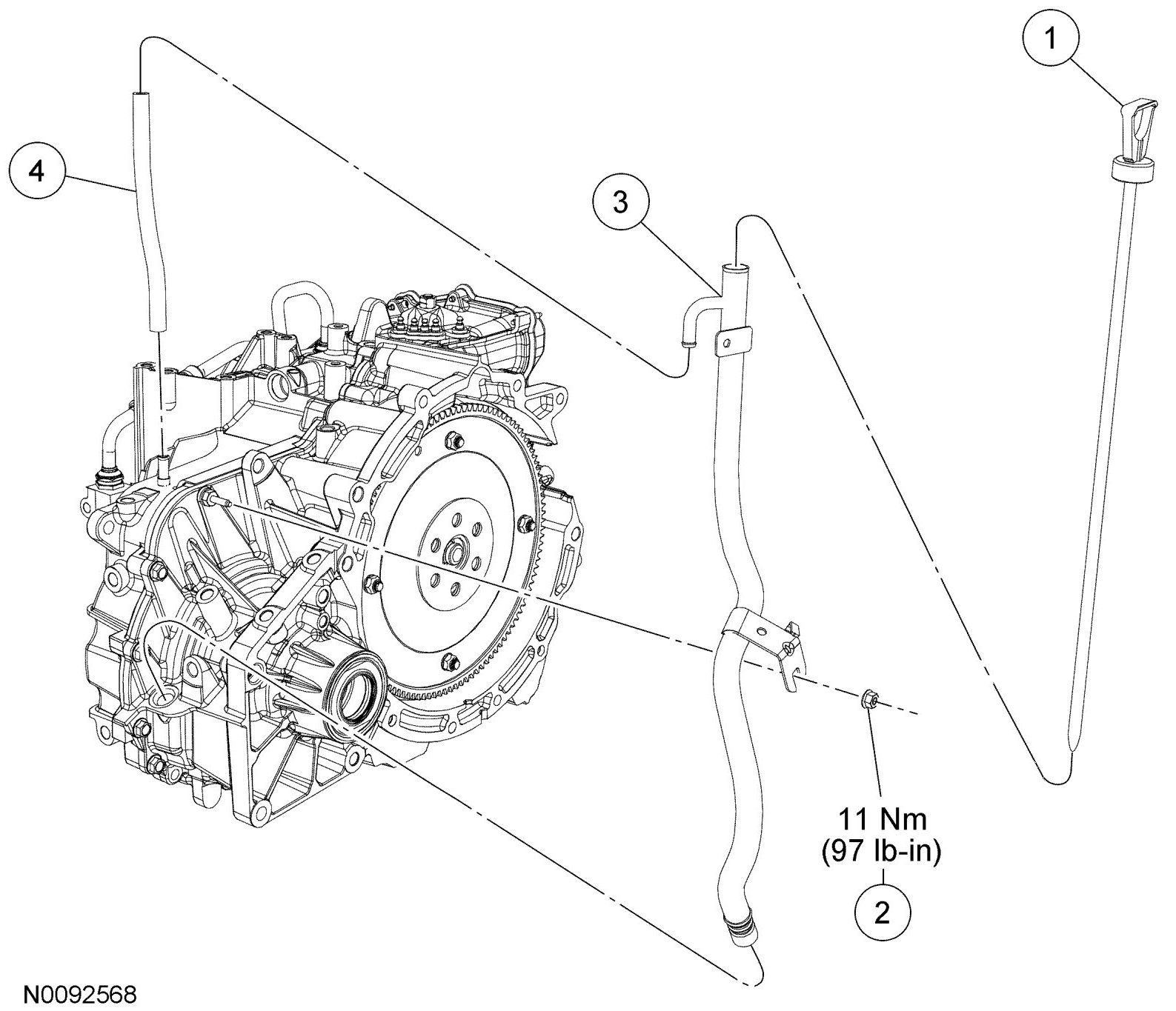 1

4

3

11 Nm
(97 lb-in)

2

N0092568