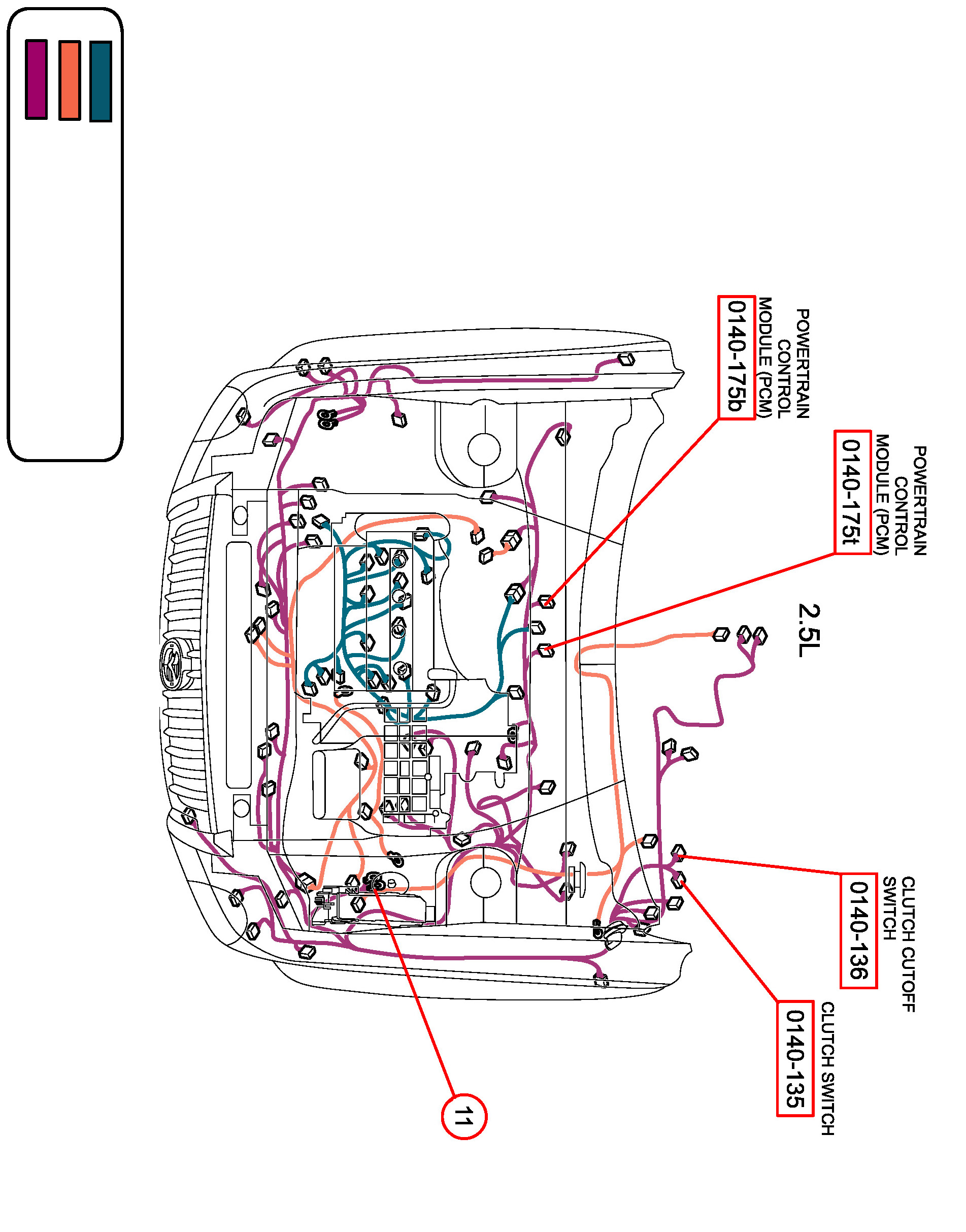 POWERTRAIN CONTROL MODULE (PCM)
0140-175b

POWERTRAIN CONTROL MODULE (PCM)
0140-175t

2.5L

CLUTCH CUTOFF SWITCH
0140-136

CLUTCH SWITCH
0140-135

11