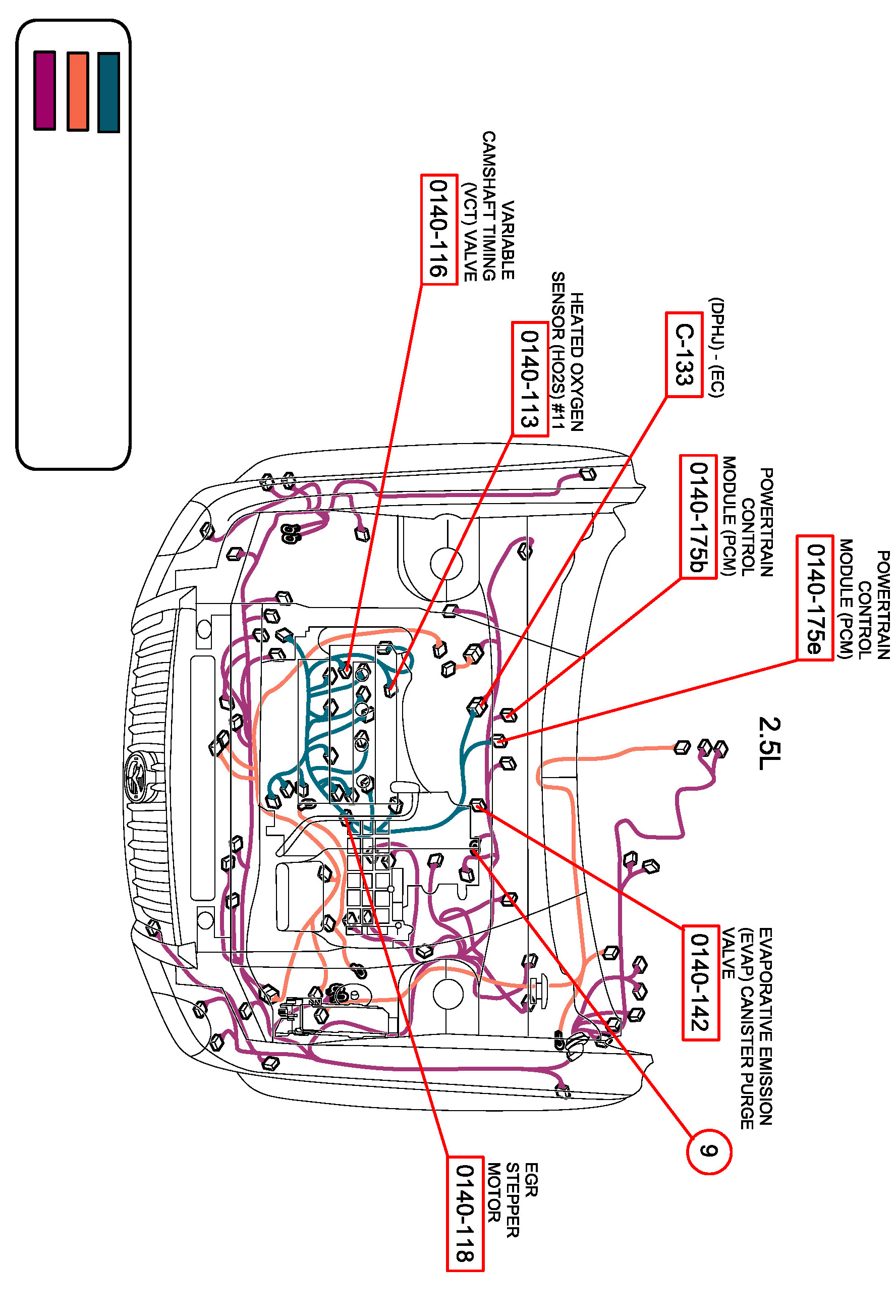 VARIABLE CAMSHAFT TIMING (VCT) VALVE
0140-116

HEATED OXYGEN SENSOR (HO2S) #11
0140-113

(DPHJ) - (EC)
C-133

POWERTRAIN CONTROL MODULE (PCM)
0140-175b

POWERTRAIN CONTROL MODULE (PCM)
0140-175e

2.5L

EVAPORATIVE EMISSION (EVAP) CANISTER PURGE VALVE
0140-142

9

EGR STEPPER MOTOR
0140-118