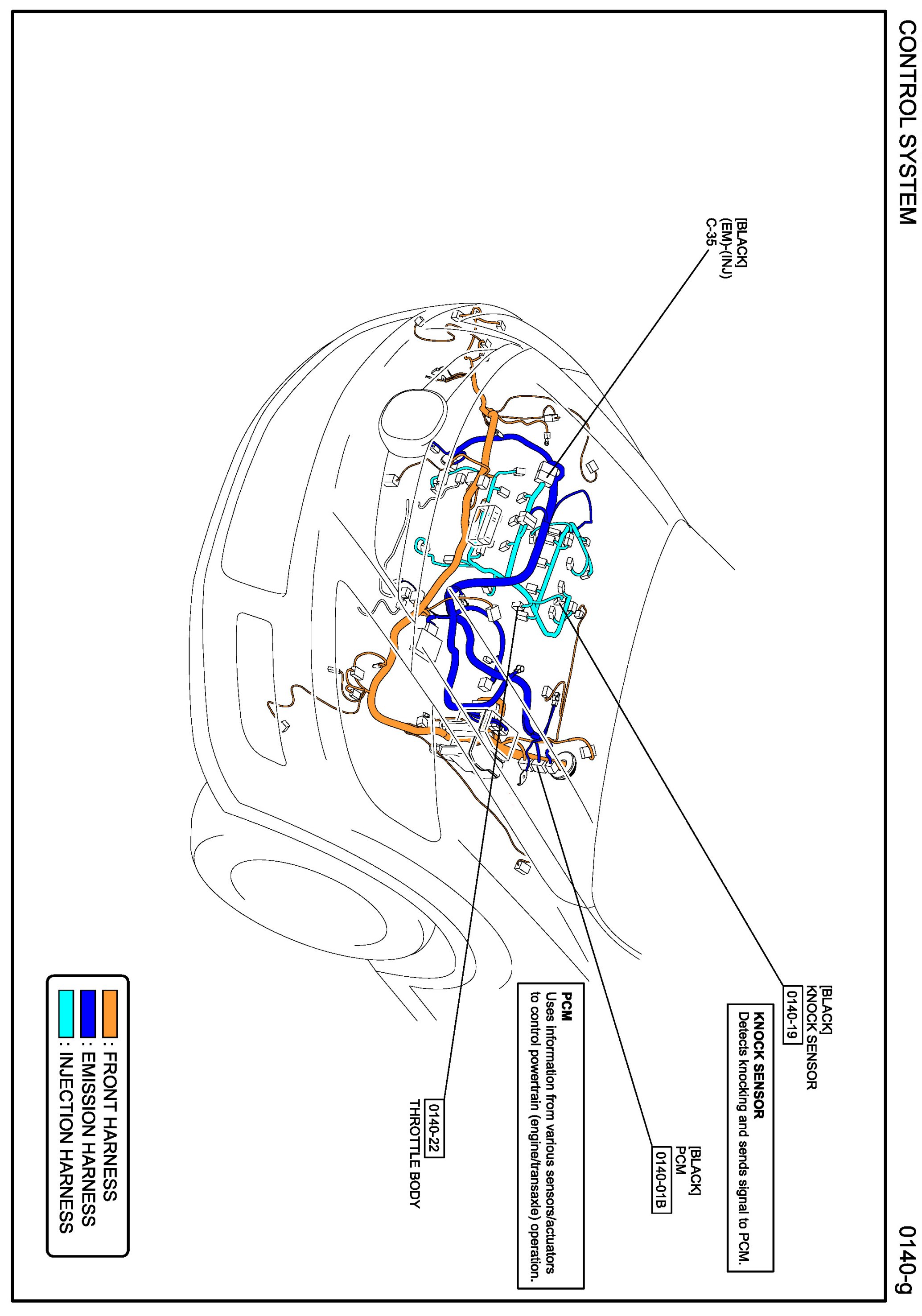 CONTROL SYSTEM

0140-g

[BLACK]
(EM)-(INJ)
C-35

[BLACK]
KNOCK SENSOR
0140-19

KNOCK SENSOR
Detects knocking and sends signal to PCM.

[BLACK]
PCM
0140-01B

PCM
Uses information from various sensors/actuators to control powertrain (engine/transaxle) operation.

0140-22
THROTTLE BODY

: FRONT HARNESS
: EMISSION HARNESS
: INJECTION HARNESS