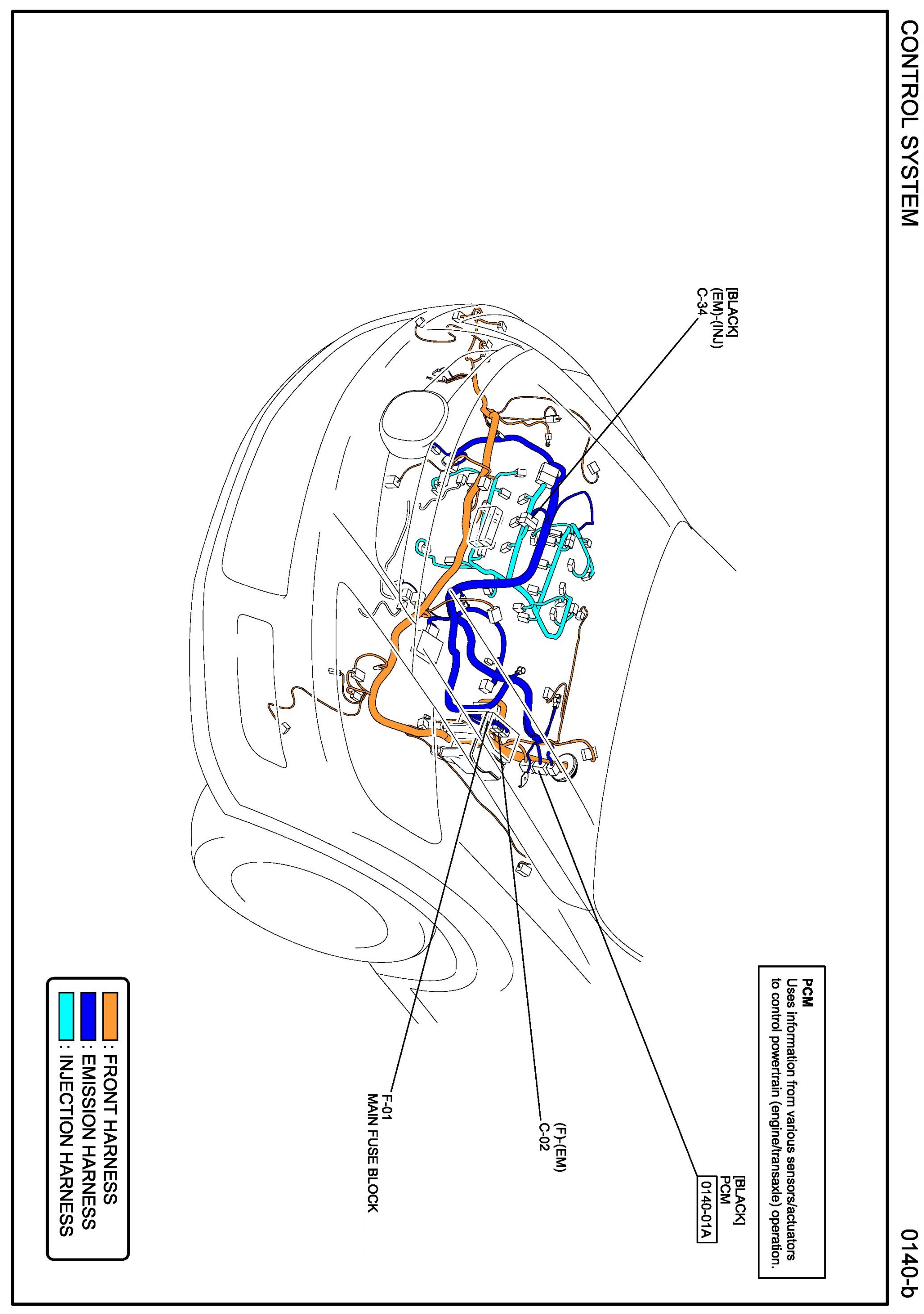 CONTROL SYSTEM

0140-b

[BLACK]
(EM)-(INJ)
C-34

PCM
Uses information from various sensors/actuators to control powertrain (engine/transaxle) operation.

[BLACK]
PCM
0140-01A

(F)-(EM)
C-02

F-01
MAIN FUSE BLOCK

: FRONT HARNESS
: EMISSION HARNESS
: INJECTION HARNESS