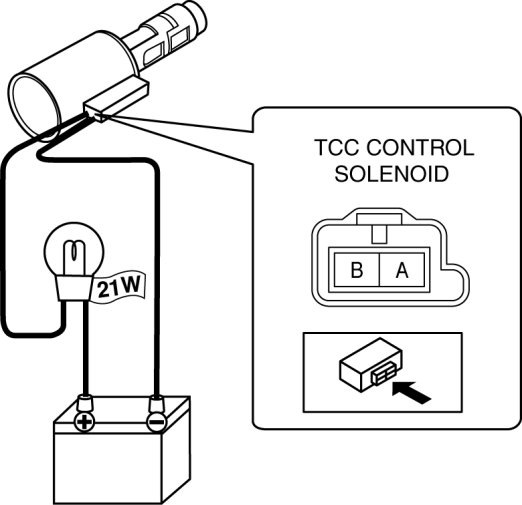 TCC CONTROL SOLENOID

B
A

21W

+
−