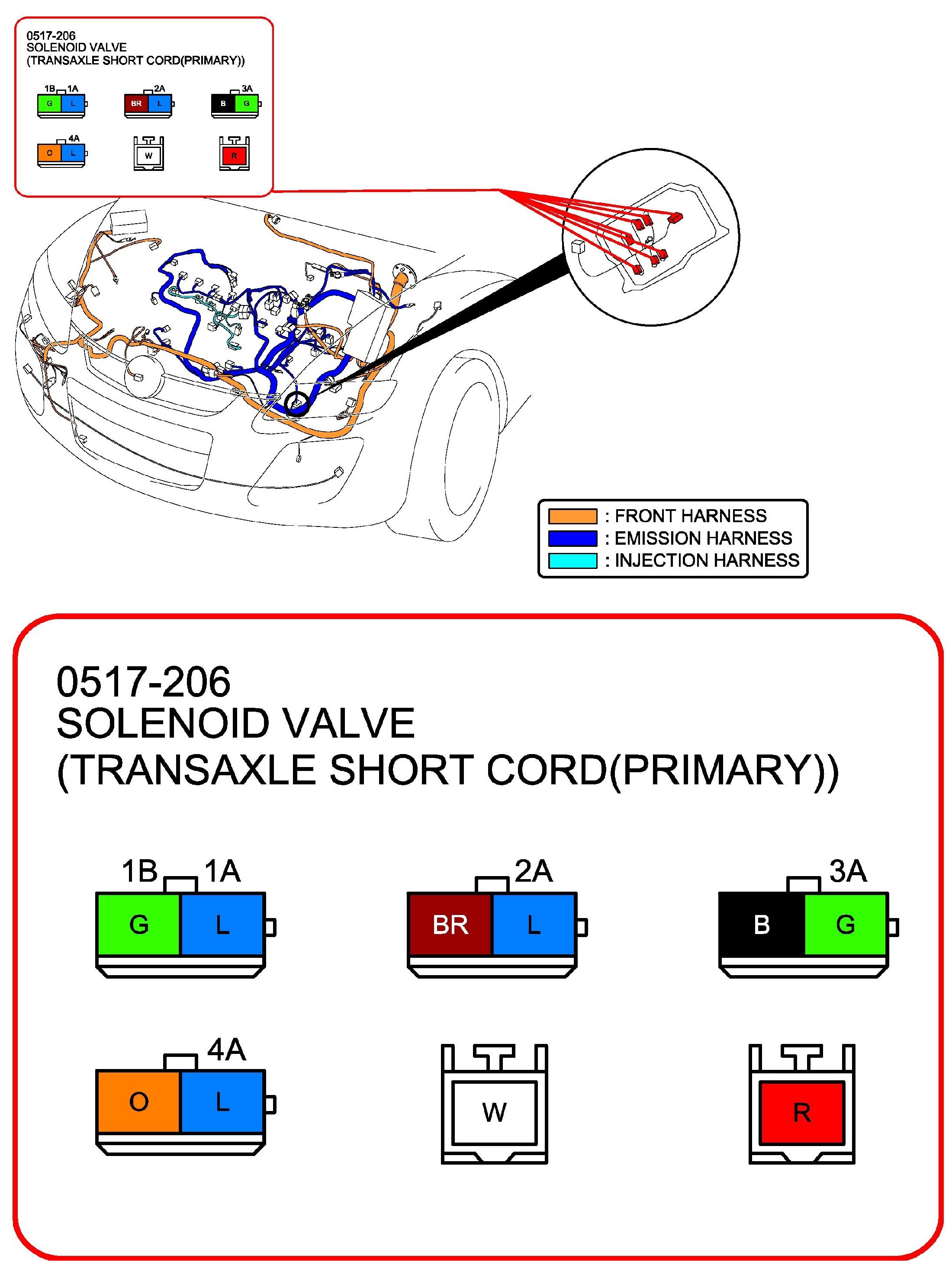 0517-206
SOLENOID VALVE
(TRANSAXLE SHORT CORD(PRIMARY))

1B 1A
G L

2A
BR L

3A
B G

4A
O L

W

R

: FRONT HARNESS
: EMISSION HARNESS
: INJECTION HARNESS

0517-206
SOLENOID VALVE
(TRANSAXLE SHORT CORD(PRIMARY))

1B 1A
G L

2A
BR L

3A
B G

4A
O L

W

R