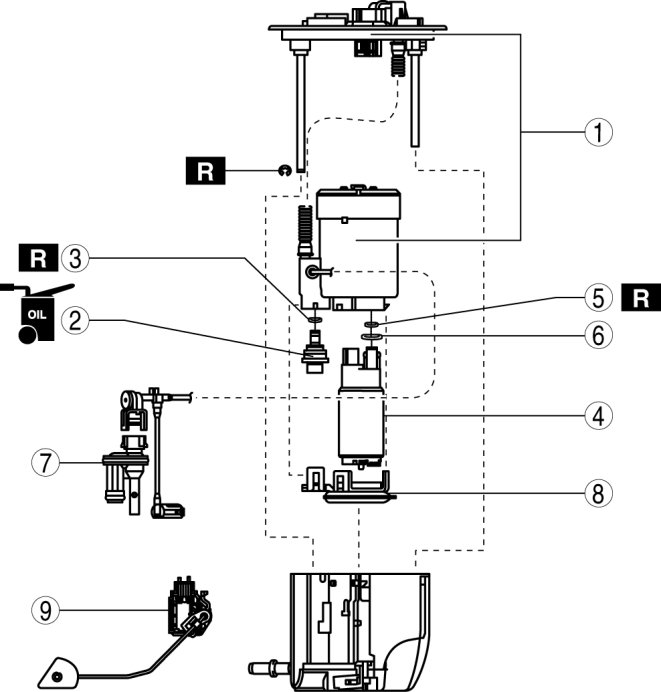 1
R
R 3
OIL
2
5 R
6
4
7
8
9