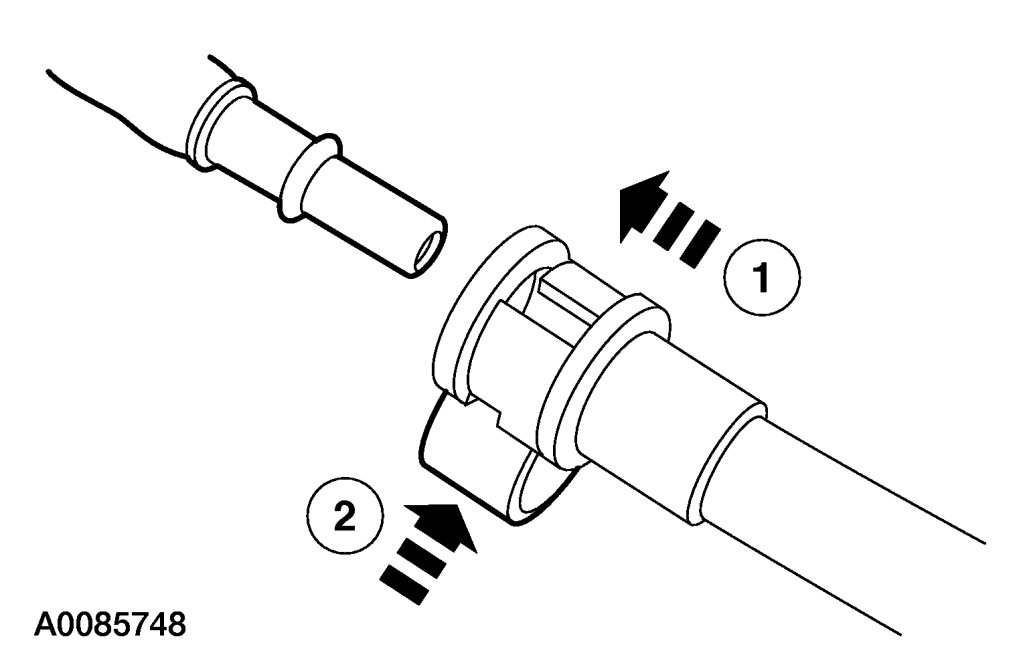 1

2

A0085748