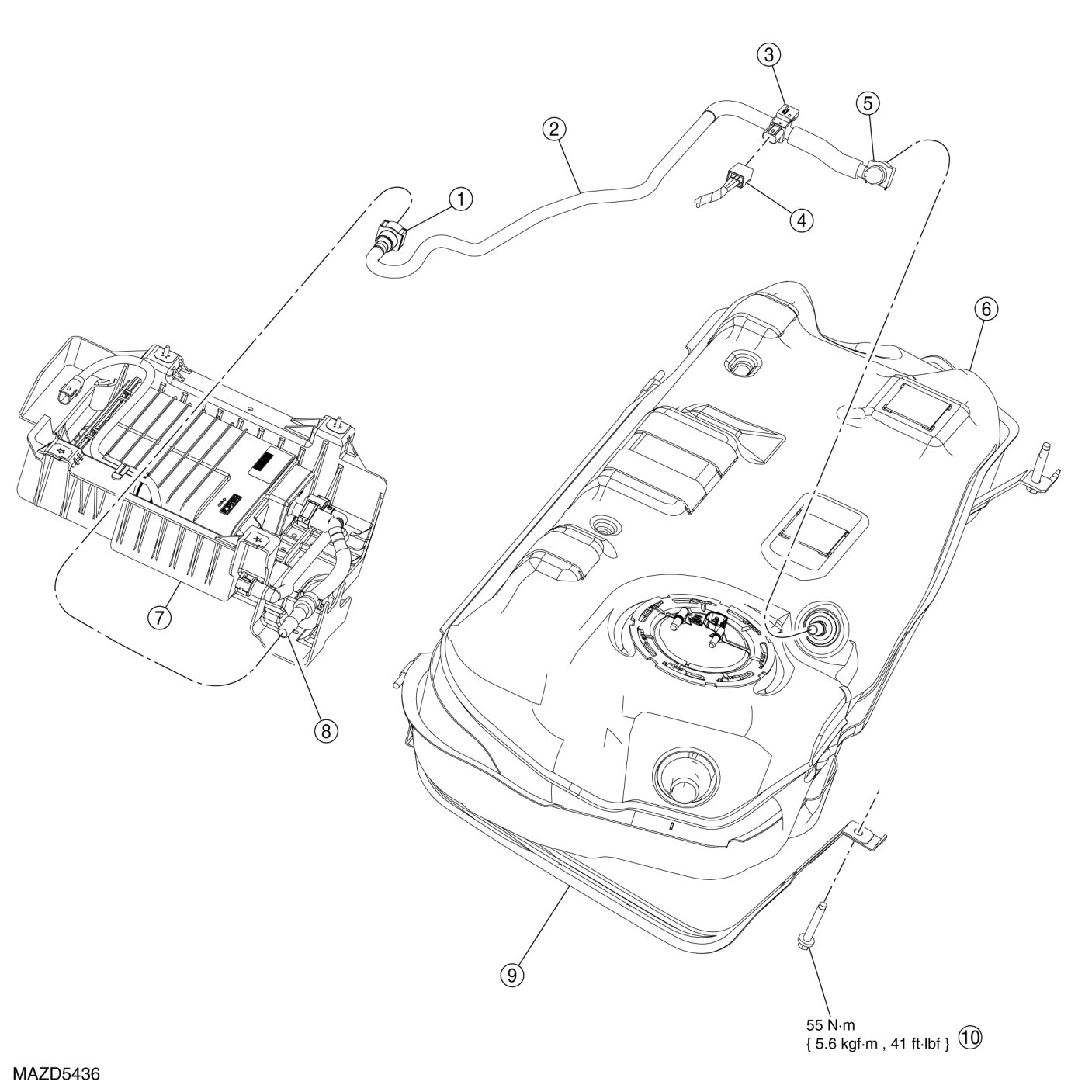 3
5
2
1
4
6
7
8
9
55 N·m
{ 5.6 kgf·m , 41 ft·lbf } 10
MAZD5436