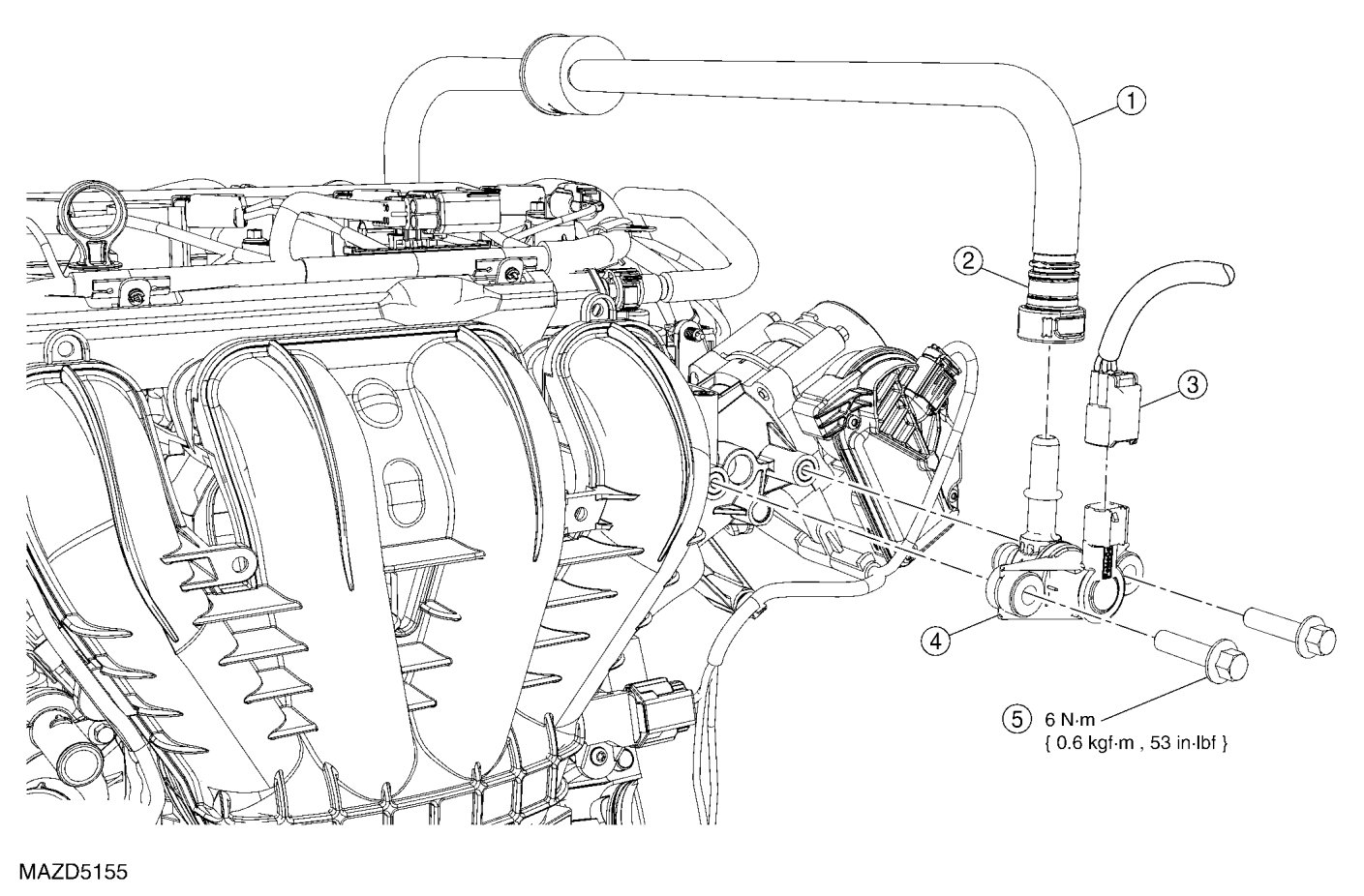 1

2

3

4

5 6 N·m
{ 0.6 kgf·m , 53 in·lbf }

MAZD5155