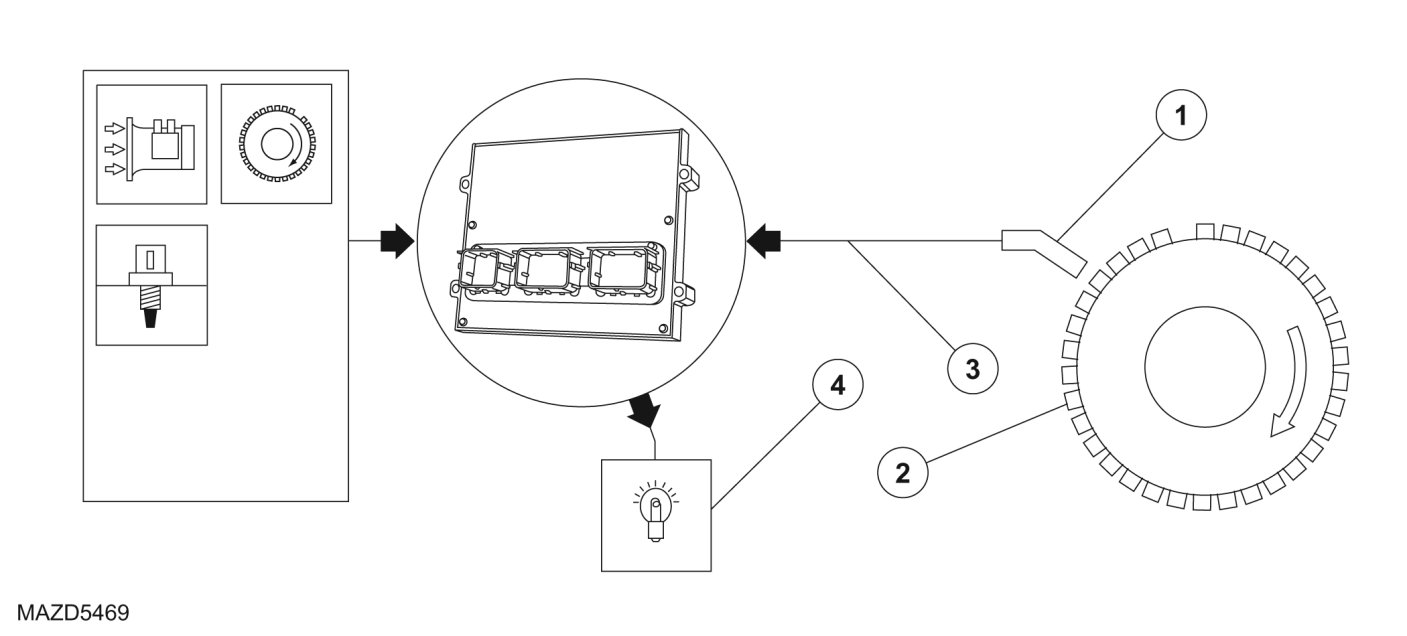 1

3

4

2

MAZD5469