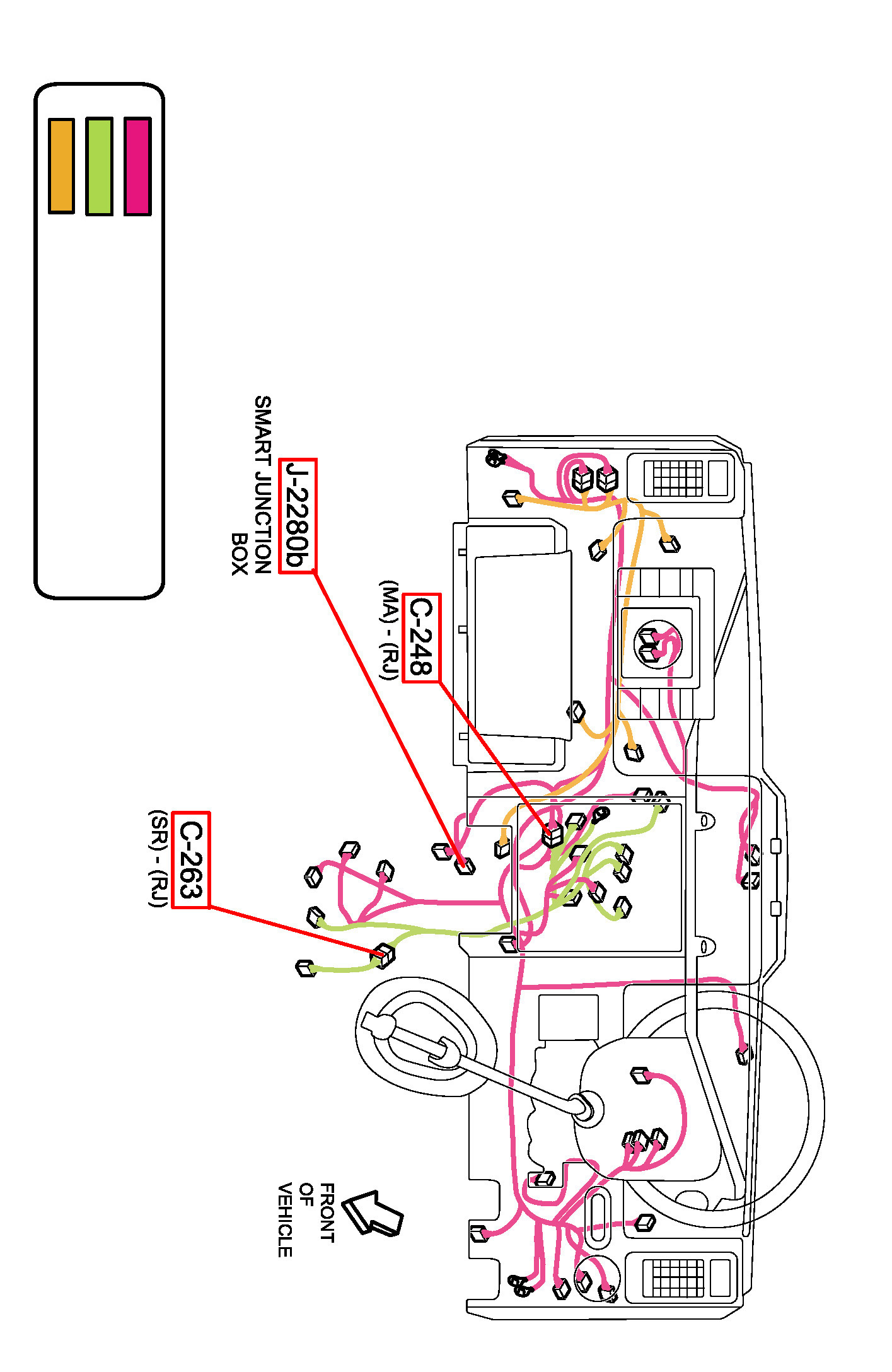 J-2280b
SMART JUNCTION BOX

C-248
(MA) - (RJ)

C-263
(SR) - (RJ)

FRONT OF VEHICLE