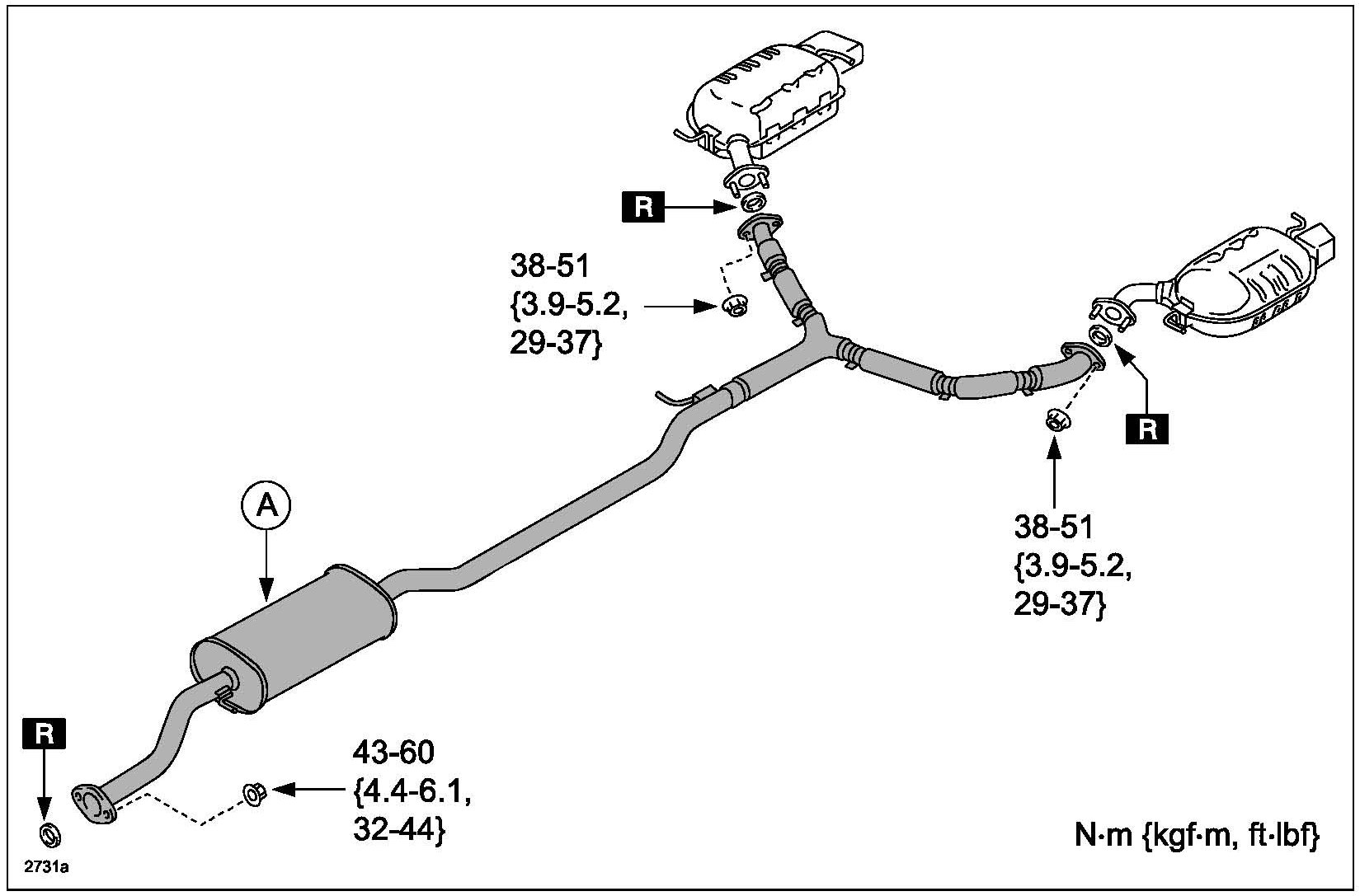 R

38-51
{3.9-5.2,
29-37}

R

38-51
{3.9-5.2,
29-37}

A

R

43-60
{4.4-6.1,
32-44}

N·m {kgf·m, ft·lbf}

2731a