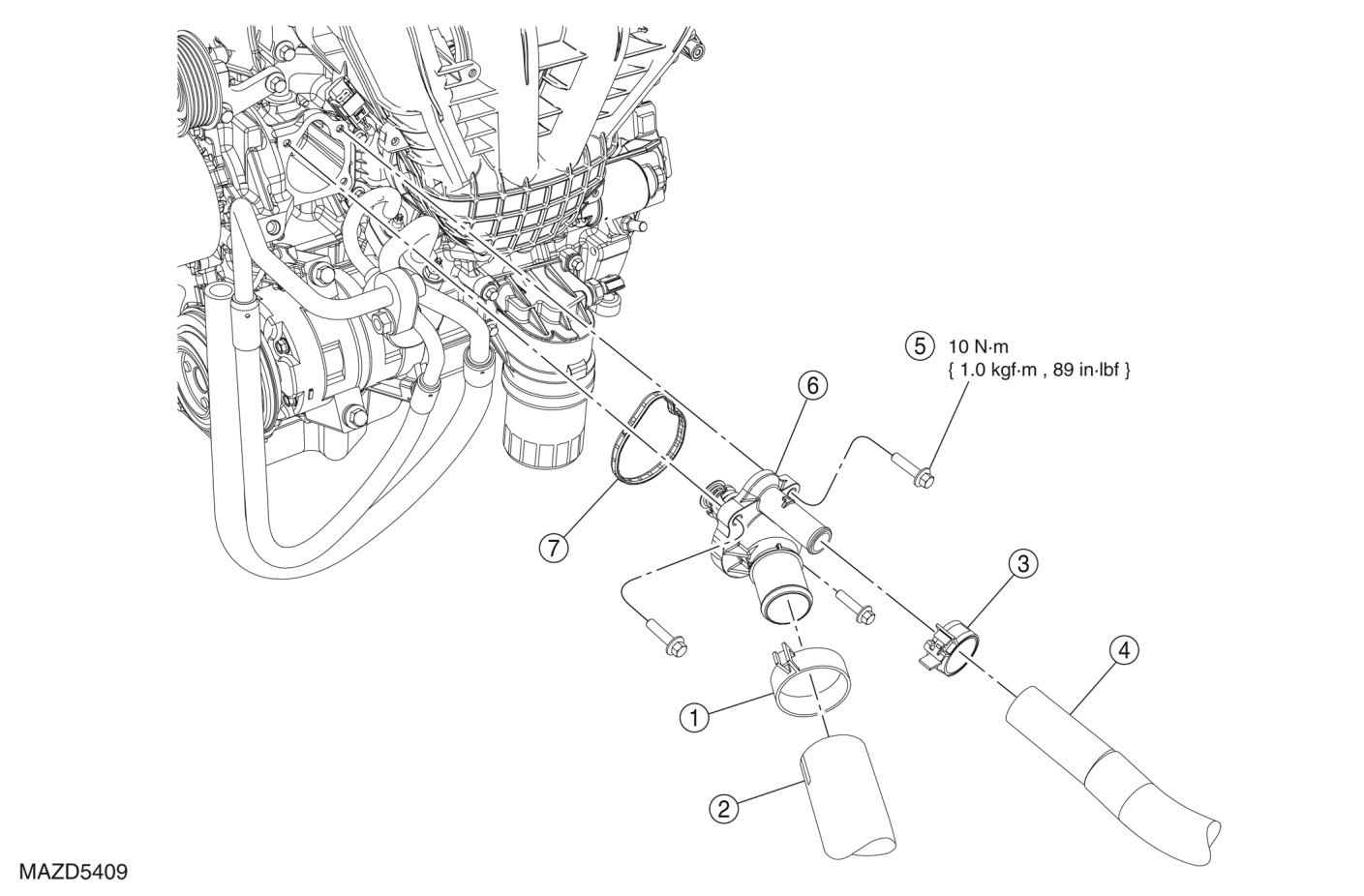 5 10 N·m
{ 1.0 kgf·m , 89 in·lbf }

6

7

3

4

1

2

MAZD5409