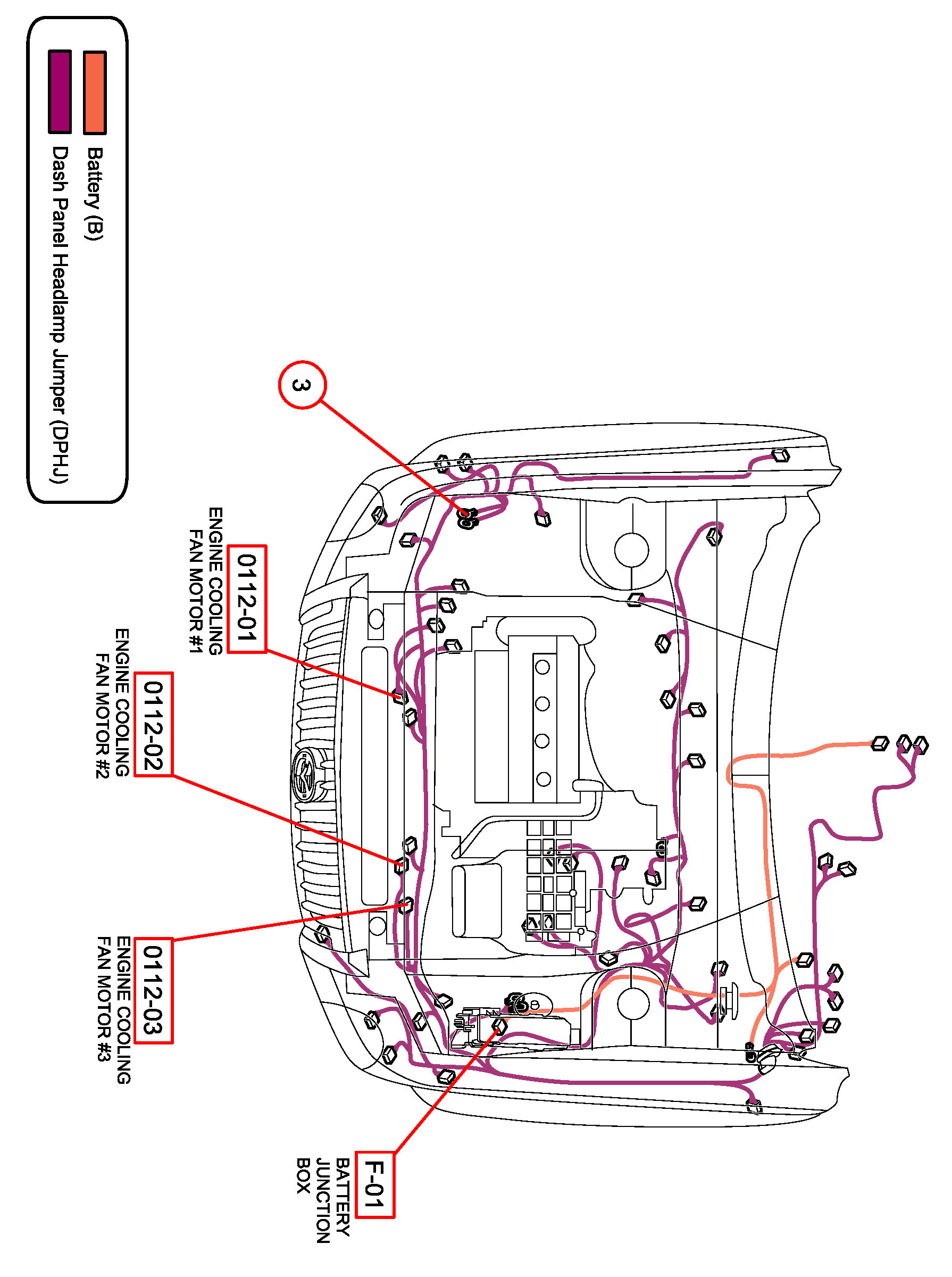 Battery (B)
Dash Panel Headlamp Jumper (DPHJ)

3

0112-01
ENGINE COOLING FAN MOTOR #1

0112-02
ENGINE COOLING FAN MOTOR #2

0112-03
ENGINE COOLING FAN MOTOR #3

F-01
BATTERY JUNCTION BOX