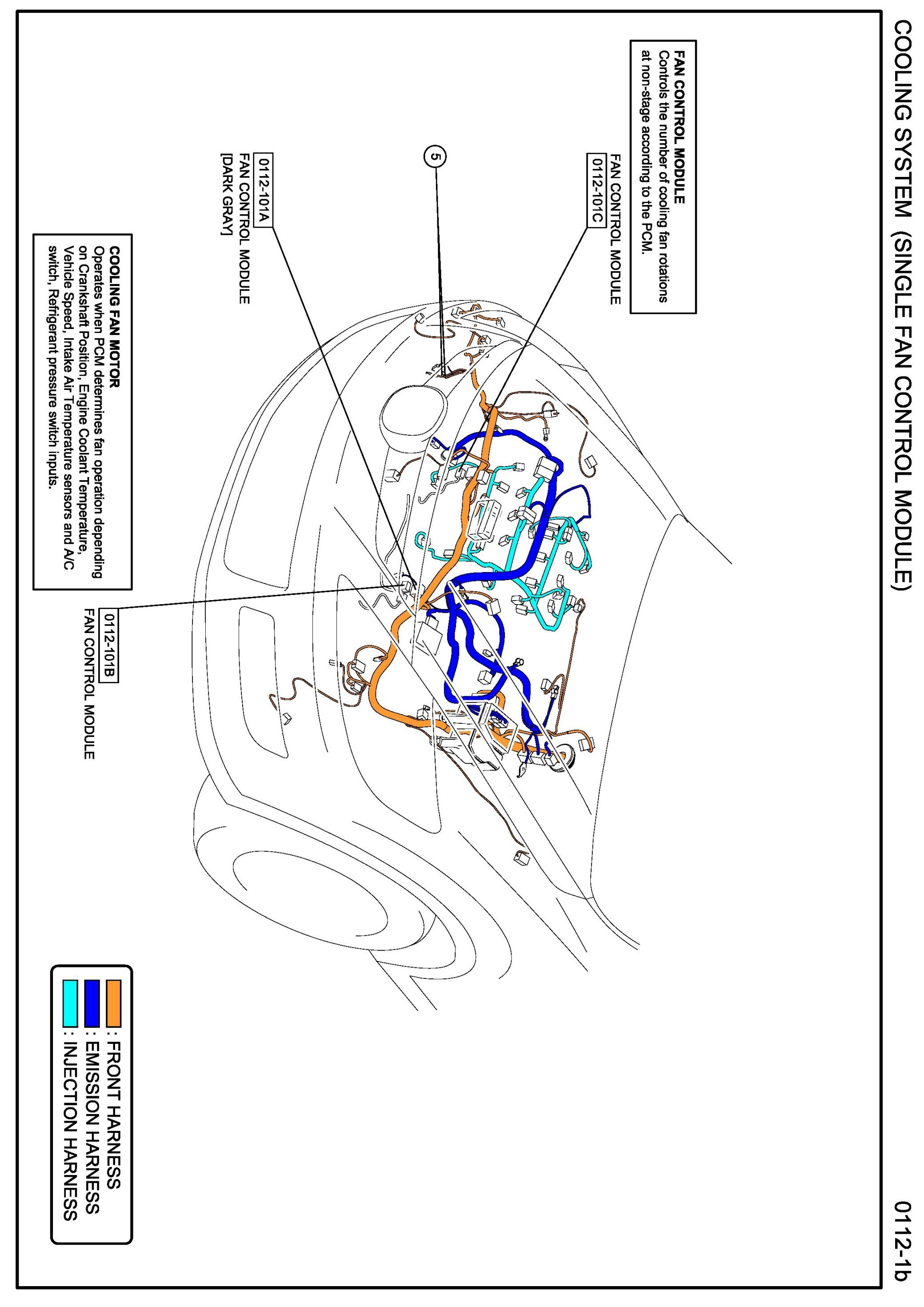 COOLING SYSTEM (SINGLE FAN CONTROL MODULE)

0112-1b

FAN CONTROL MODULE
Controls the number of cooling fan rotations at non-stage according to the PCM.

FAN CONTROL MODULE
0112-101C

5

0112-101A
FAN CONTROL MODULE
[DARK GRAY]

COOLING FAN MOTOR
Operates when PCM determines fan operation depending on Crankshaft Position, Engine Coolant Temperature, Vehicle Speed, Intake Air Temperature sensors and A/C switch, Refrigerant pressure switch inputs.

0112-101B
FAN CONTROL MODULE

: FRONT HARNESS
: EMISSION HARNESS
: INJECTION HARNESS