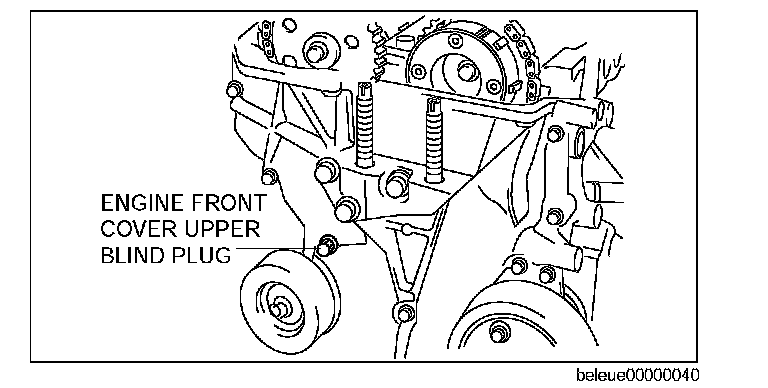 ENGINE FRONT COVER UPPER BLIND PLUG

beleue00000040