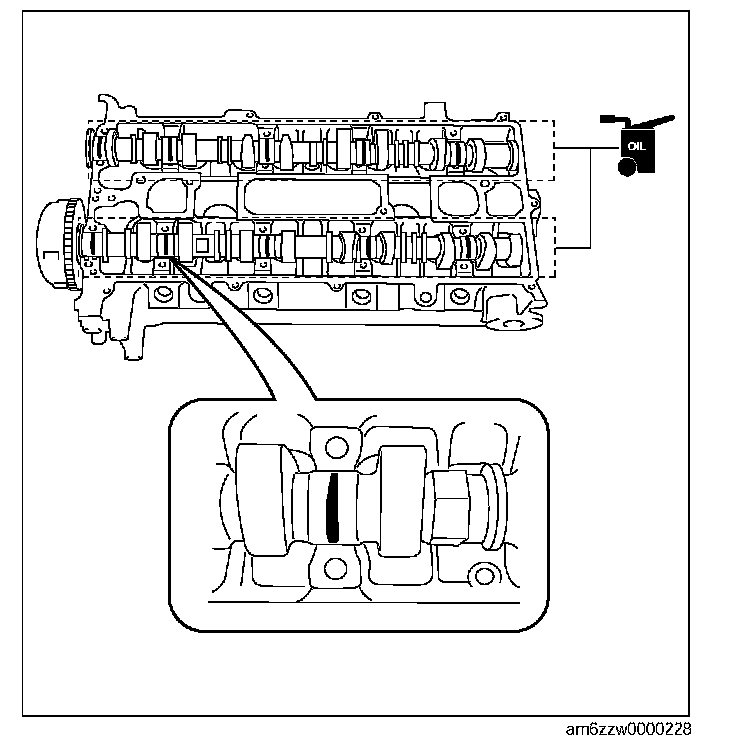 OIL

am6zzw0000228