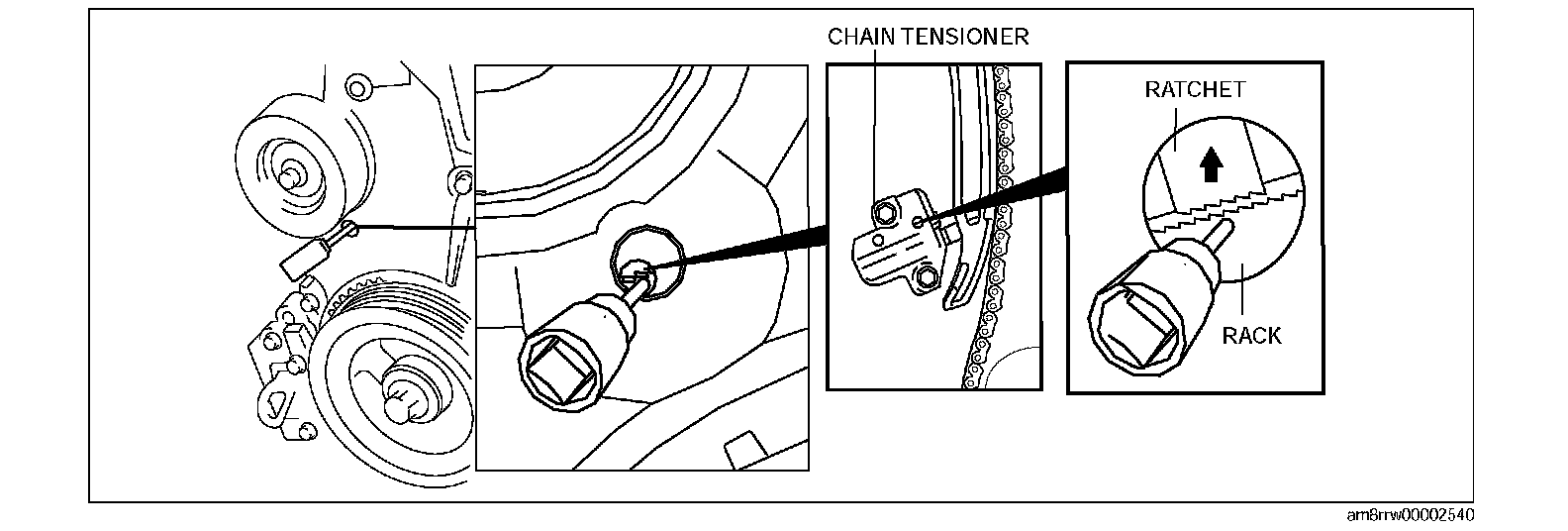 CHAIN TENSIONER

RATCHET

RACK

am8rrw00002540