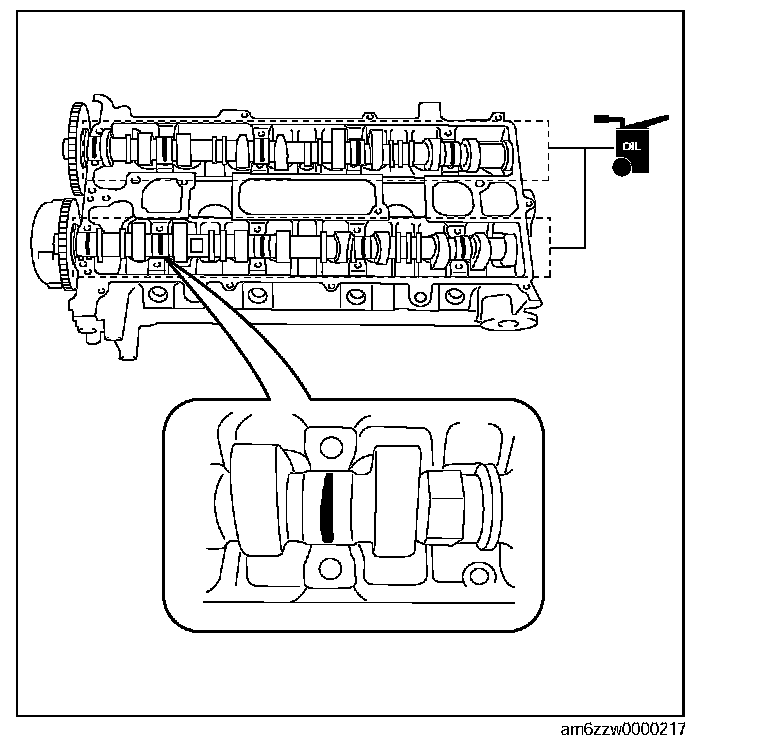 OIL

am6zzw0000217