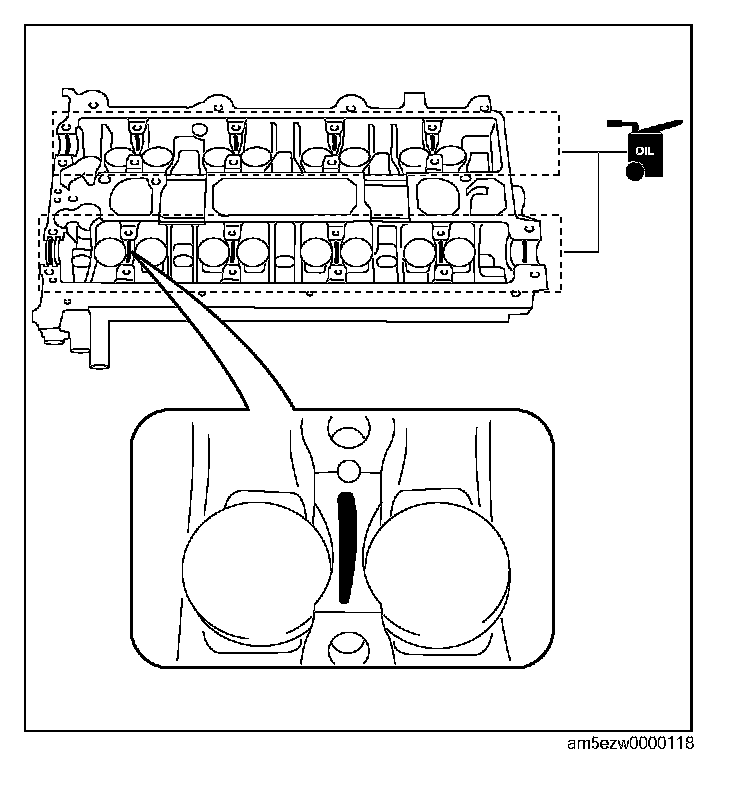 OIL

am5ezw0000118